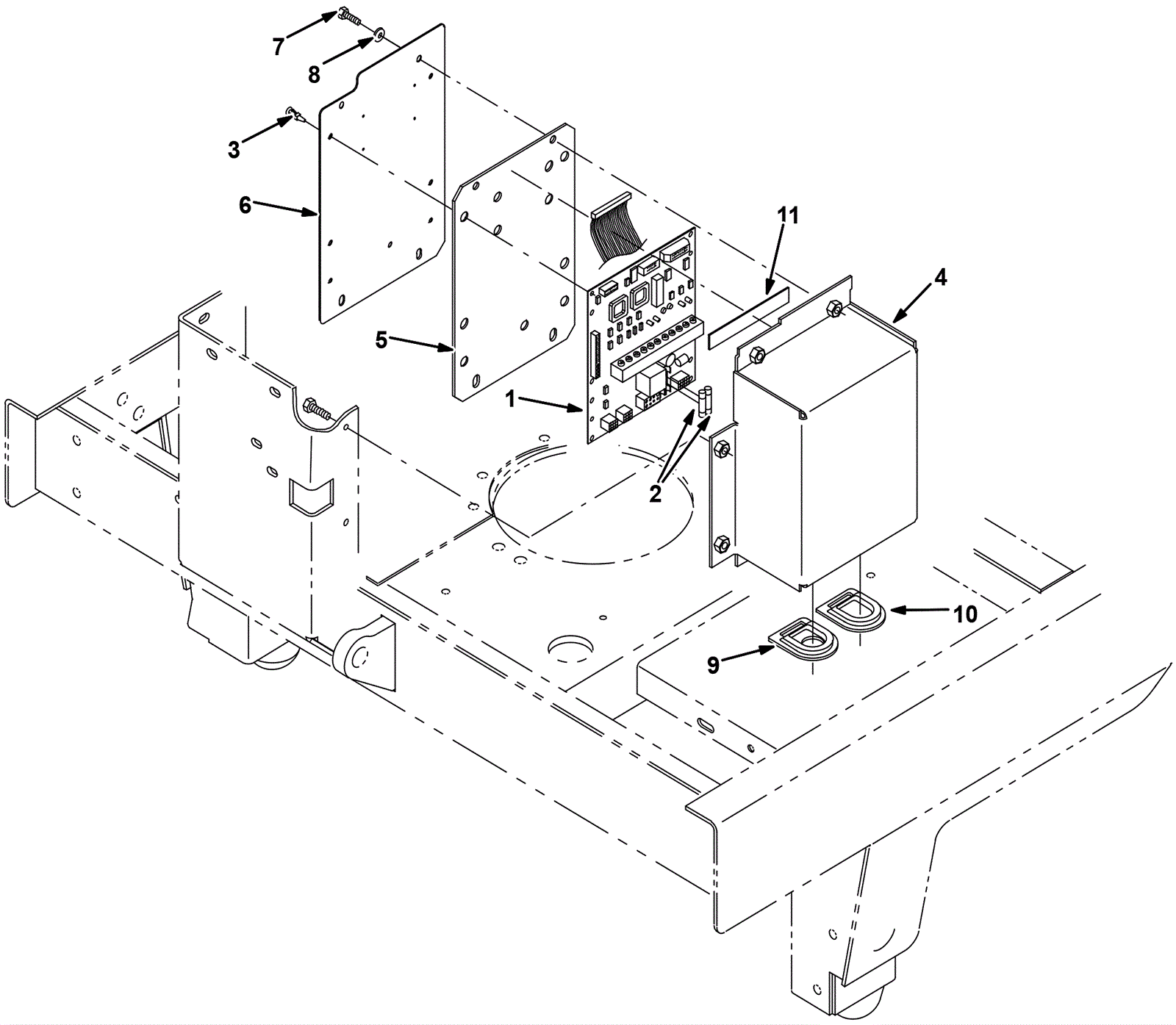 7
8
3
6
5
11
4
1
2
10
9