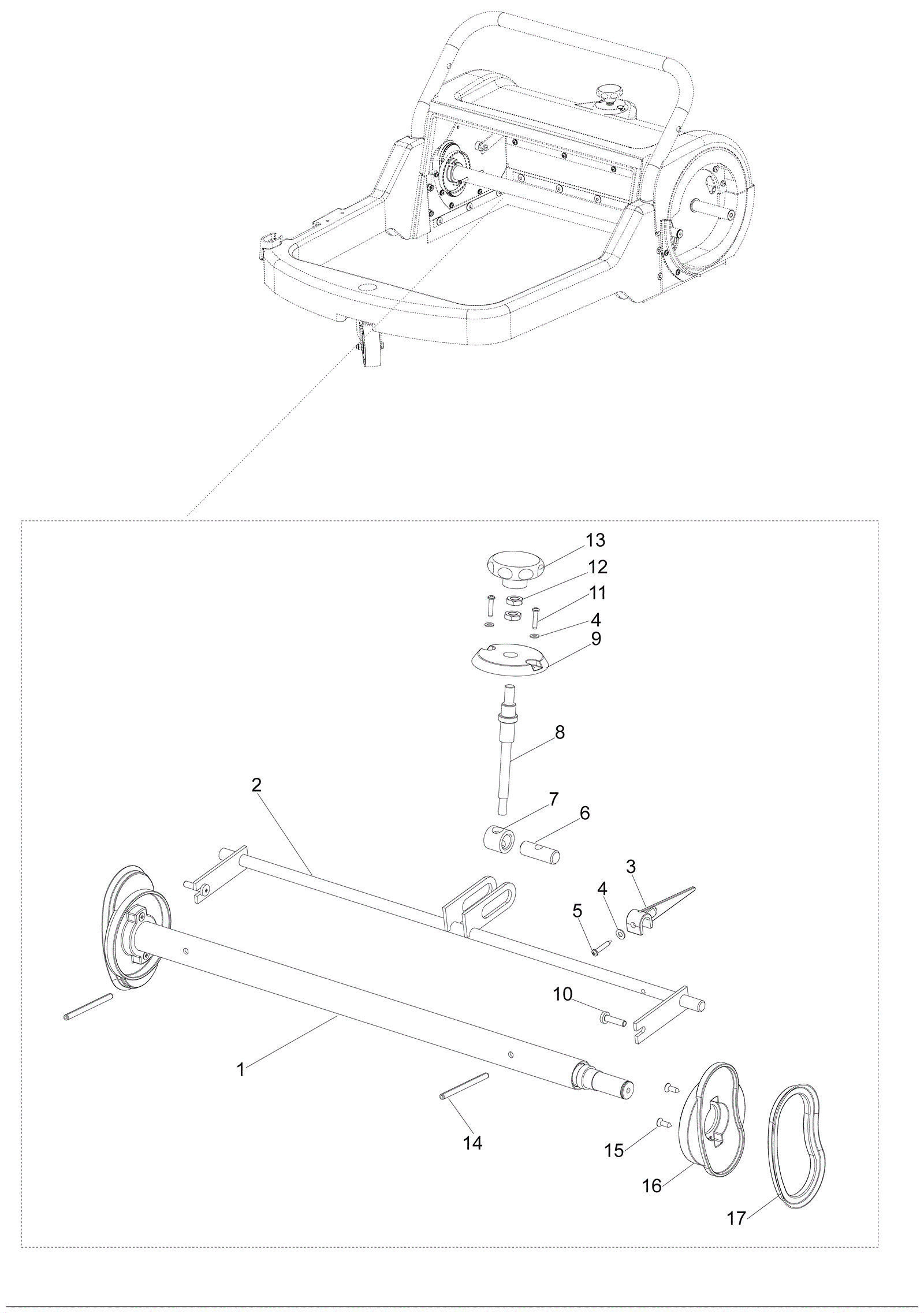 13
12
11
4
9
8
2
7
6
3
4
5
10
1
14
15
16
17