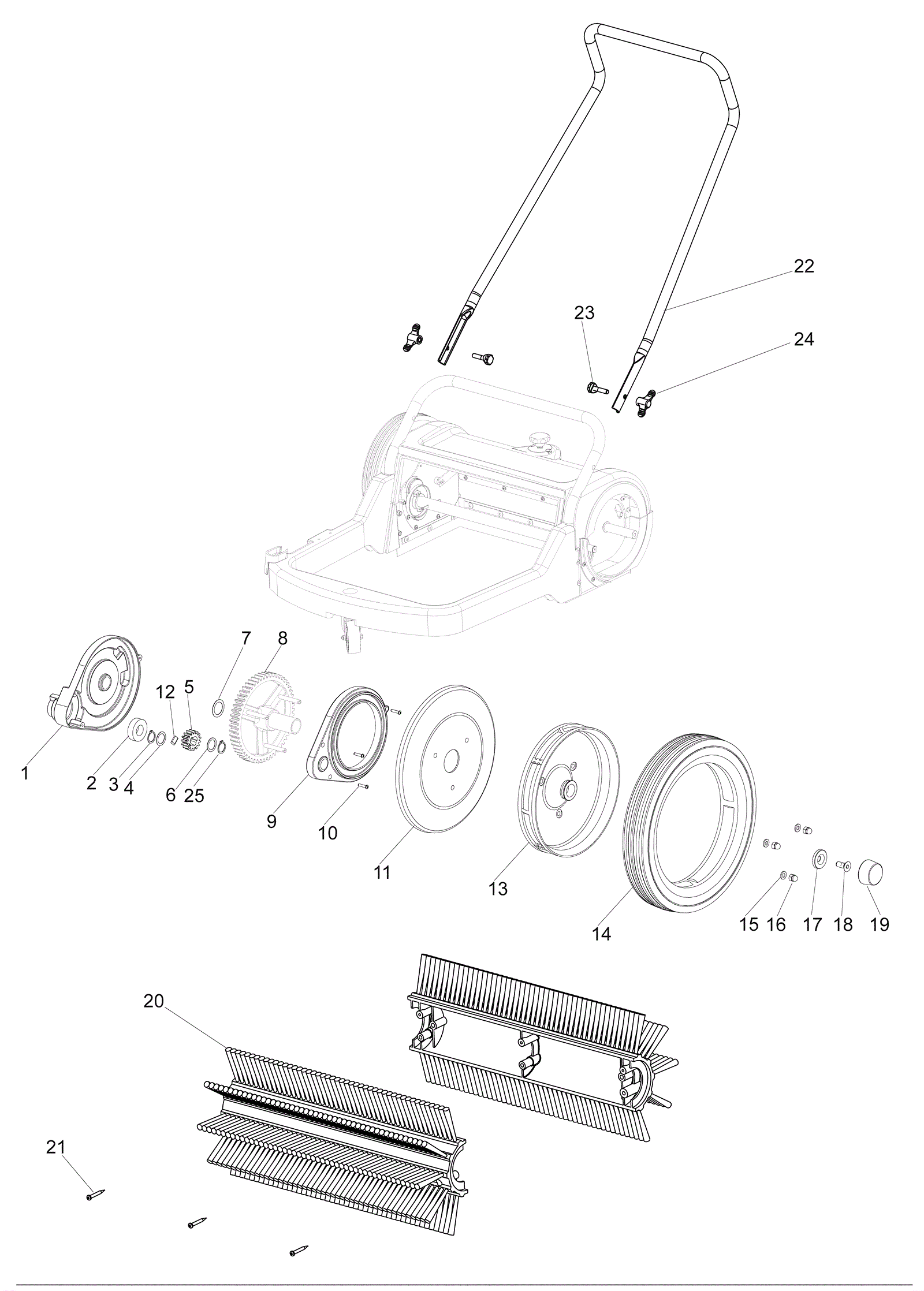 22
23
24
7
8
12
5
1
2
3
4
6
25
9
10
11
13
14
15
16
17
18
19
20
21