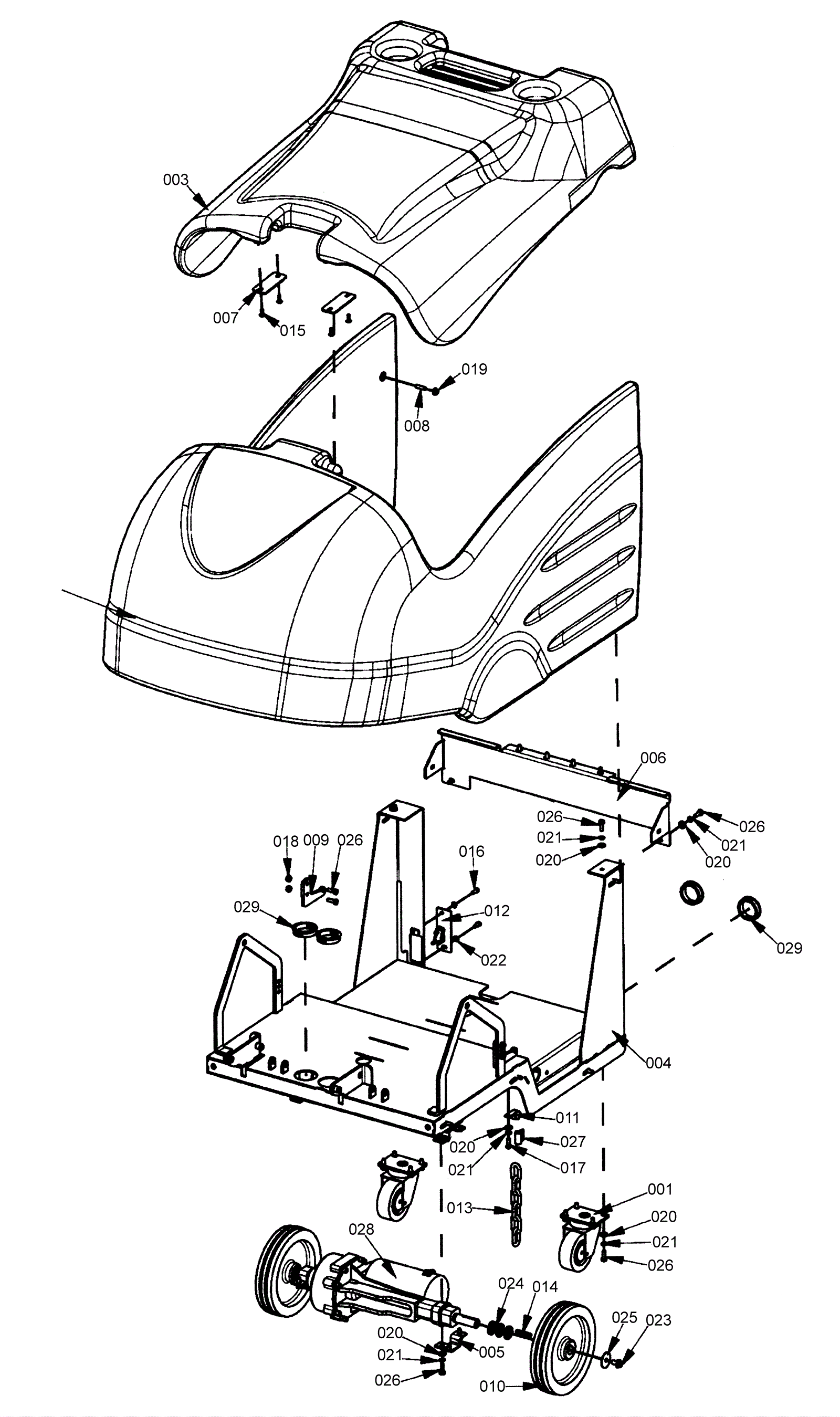 003
007
015
019
008
006
026
021
020
026
021
020
018
009
026
016
012
022
029
029
004
011
020
027
021
017
013
001
020
021
026
028
024
014
025
023
020
005
021
026
010