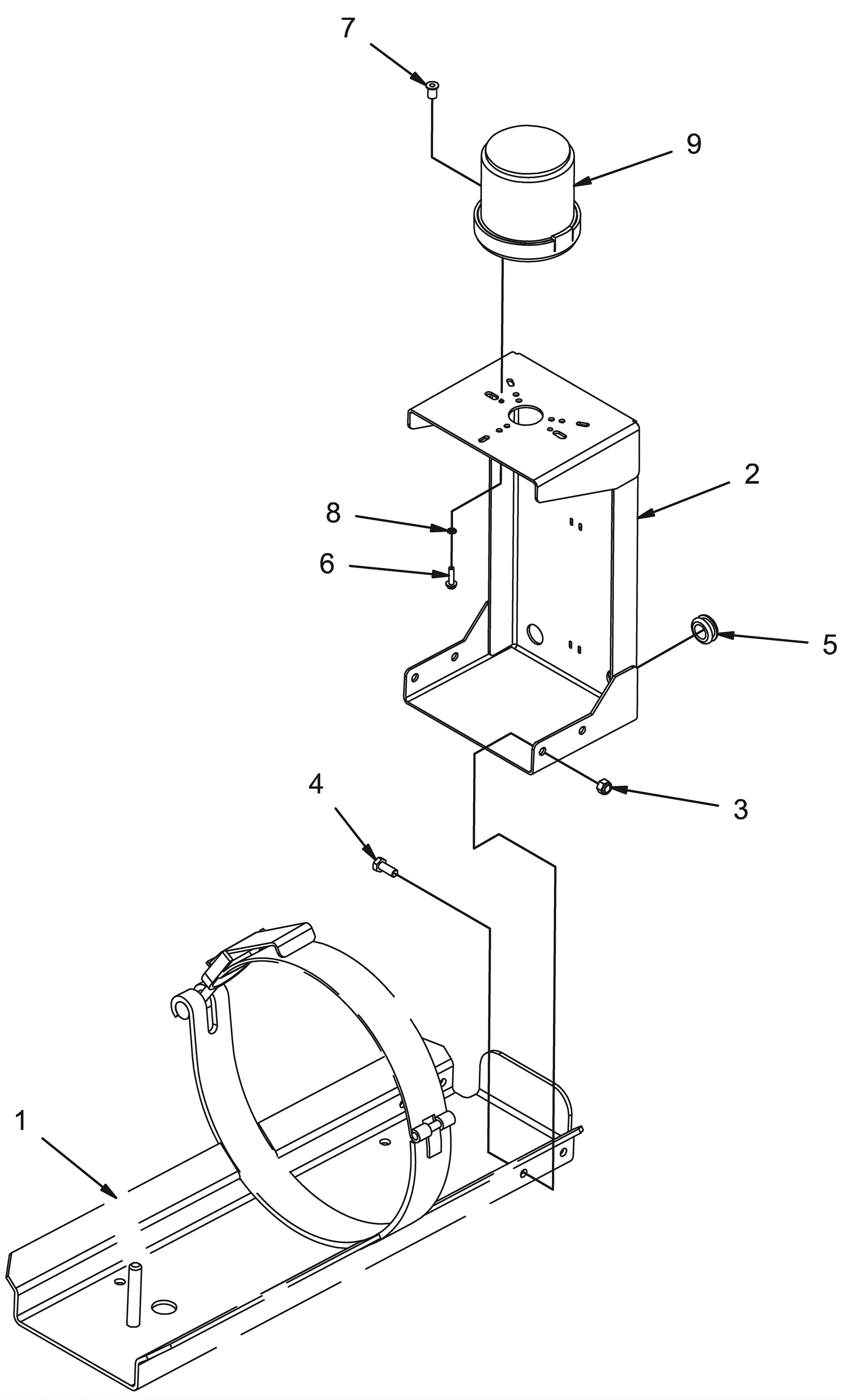 7
9
2
8
6
5
4
3
1