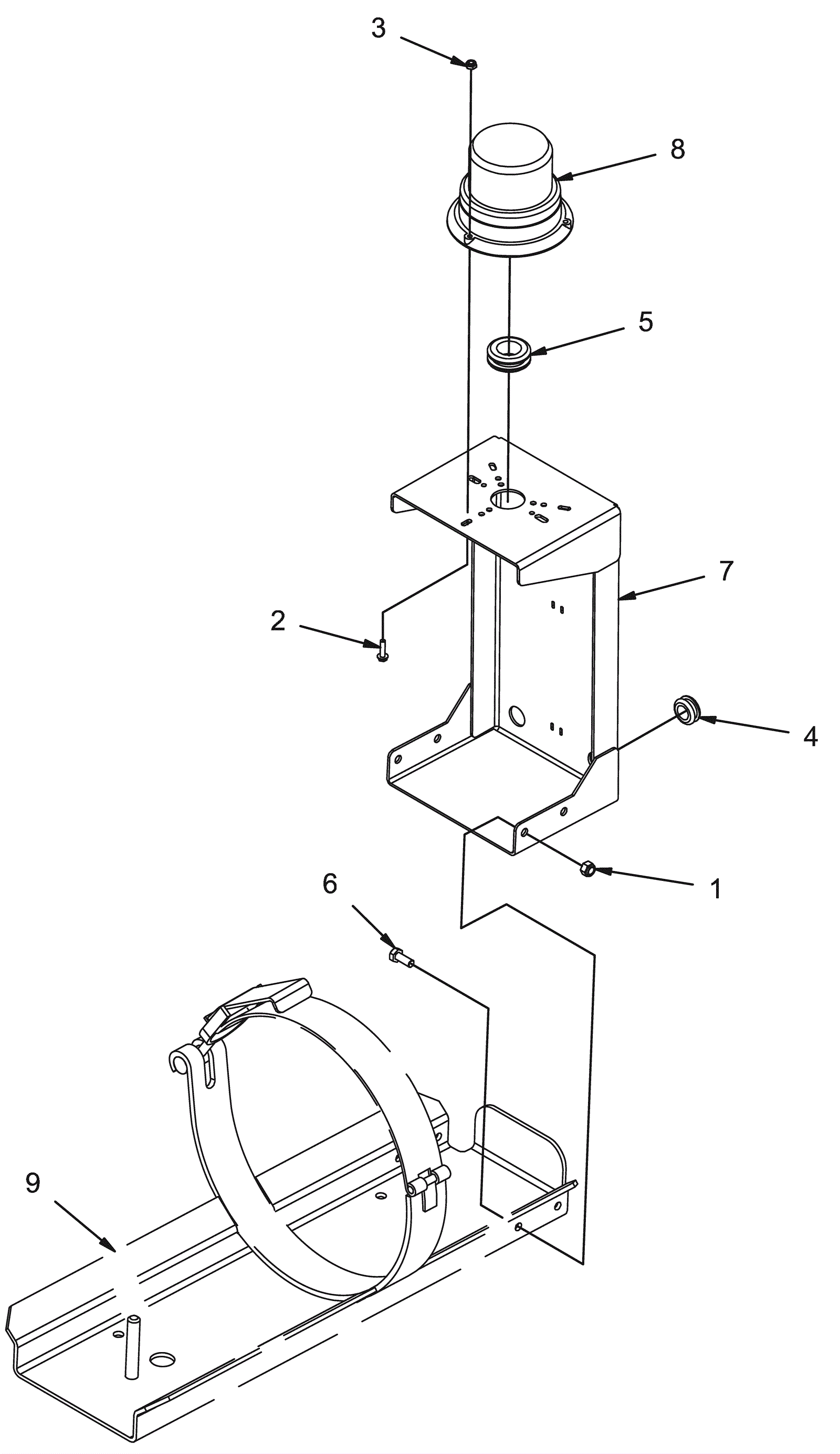 3
8
5
7
2
4
1
6
9