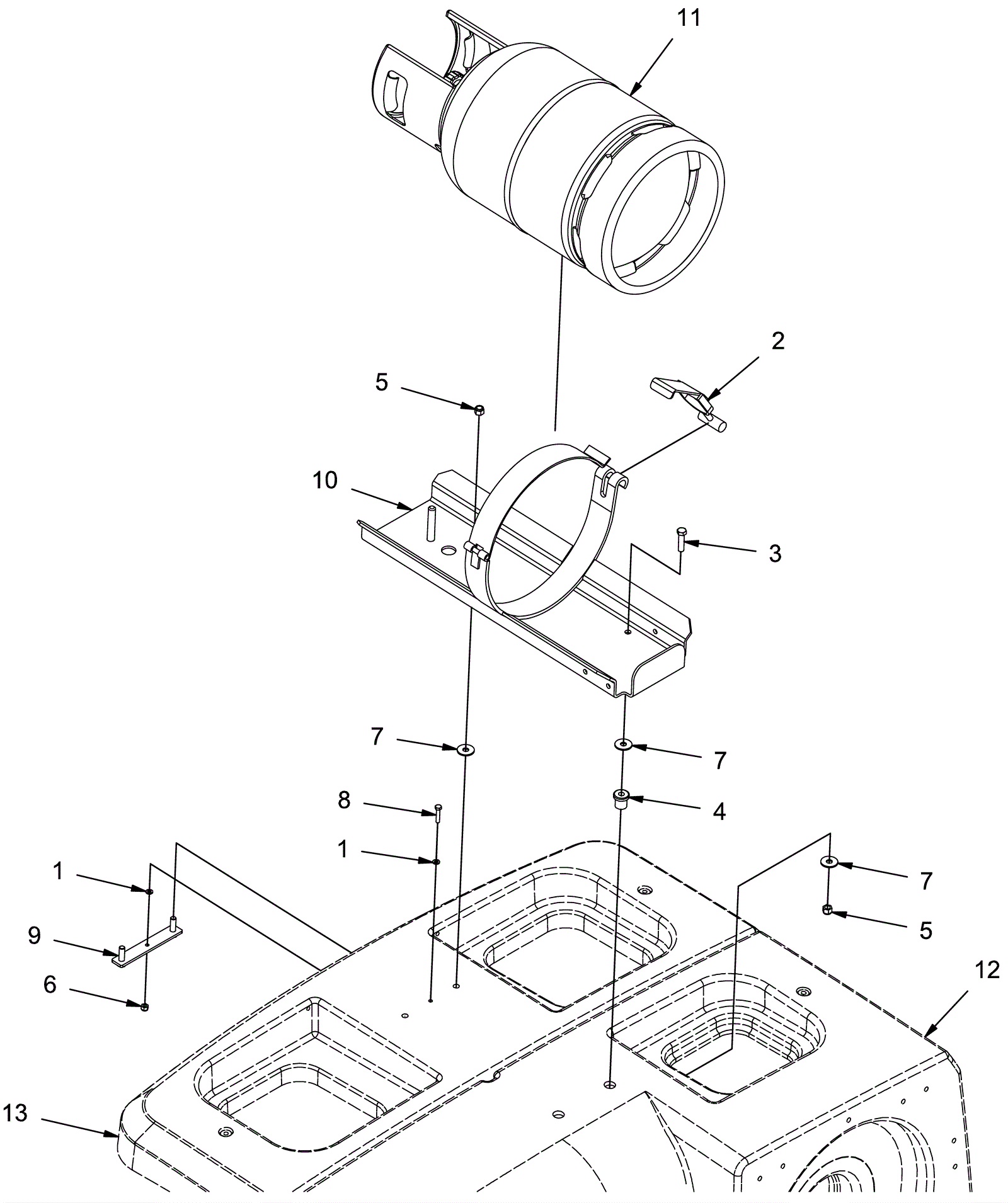 11
2
5
10
3
7
7
8
4
1
1
7
9
5
6
12
13