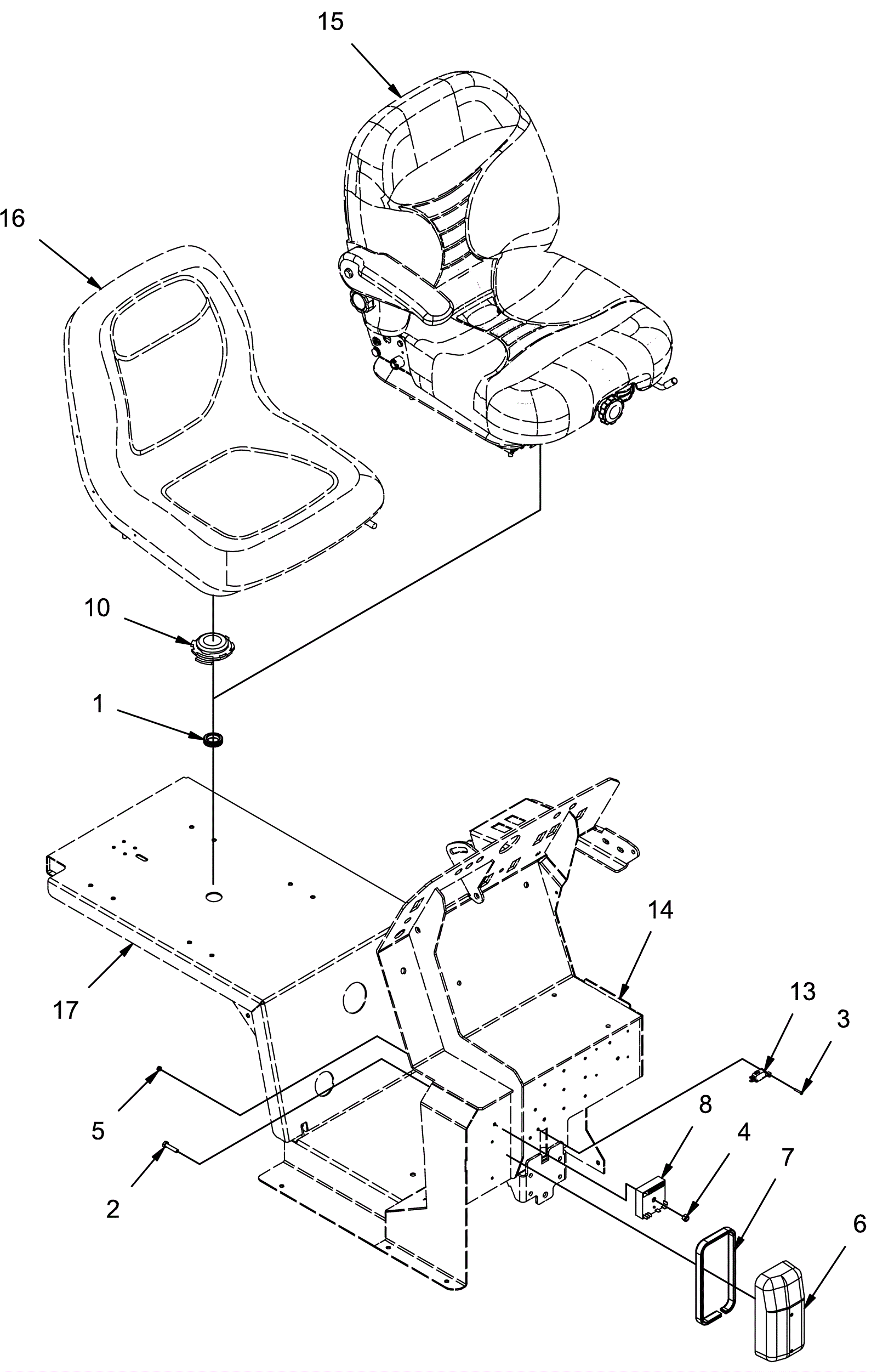 15

16

10

1

14

17

13

3

5

8

4

7

2

6