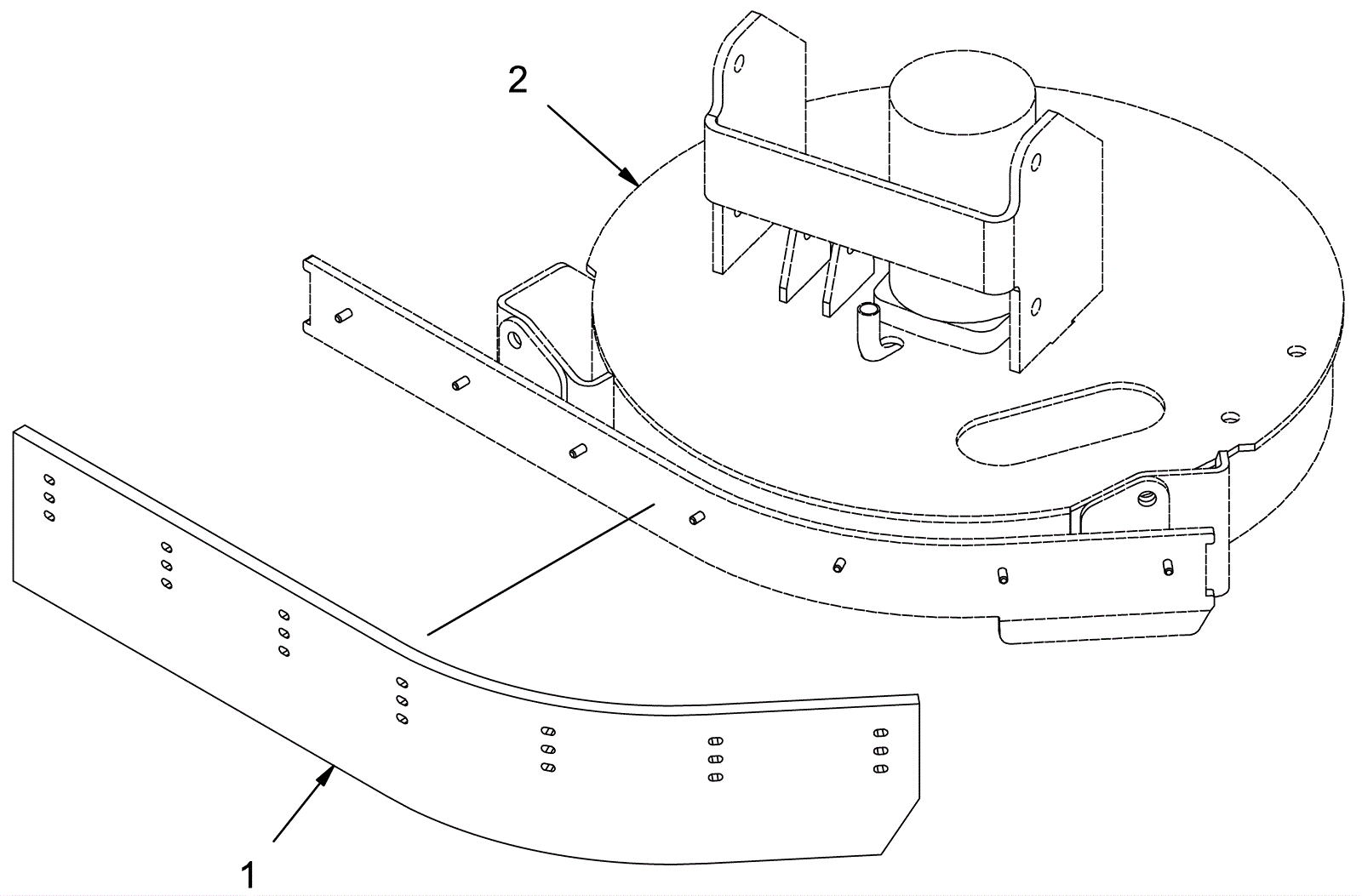 2

1