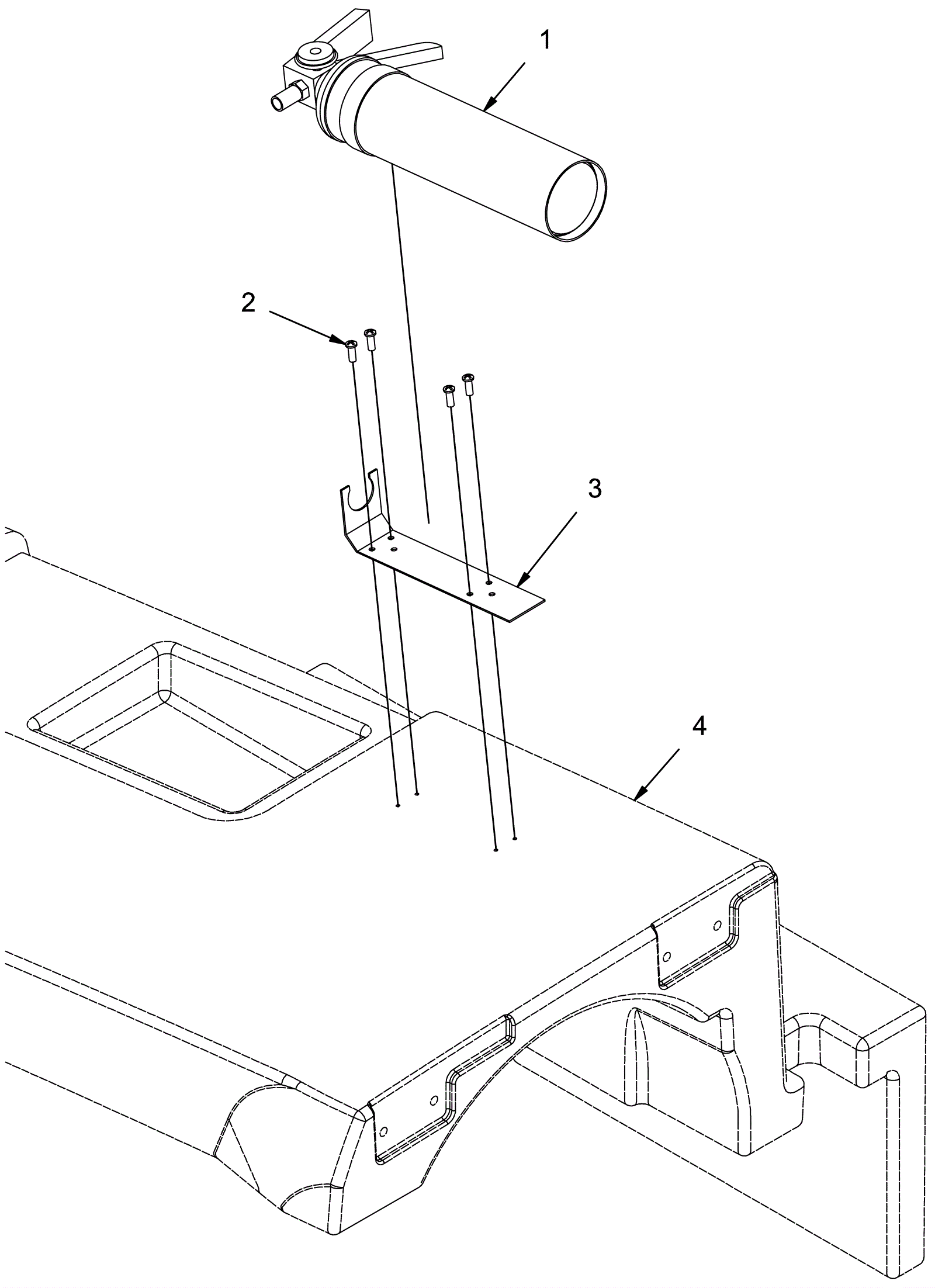 1
2
3
4