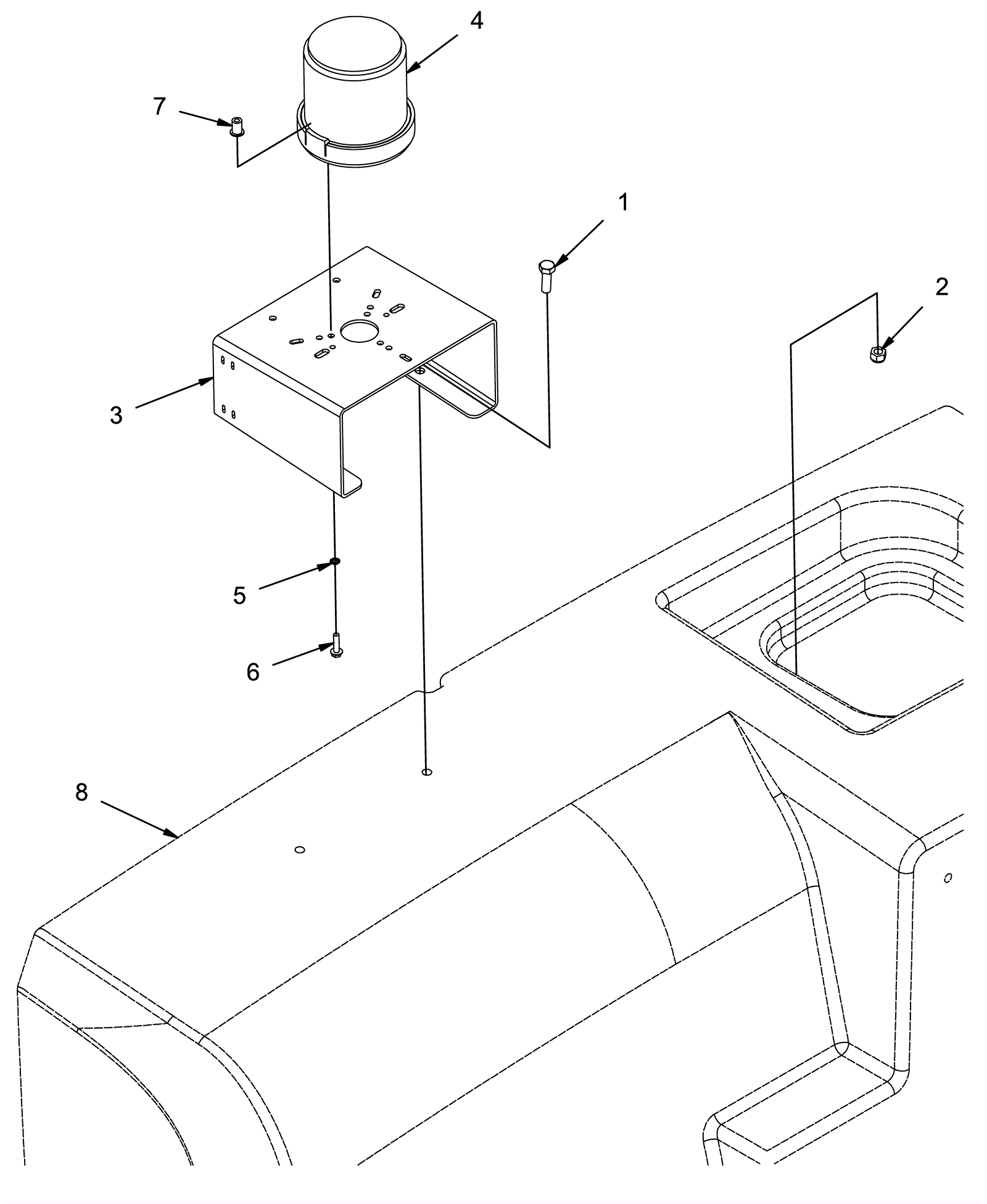 4
7
1
2
3
5
6
8