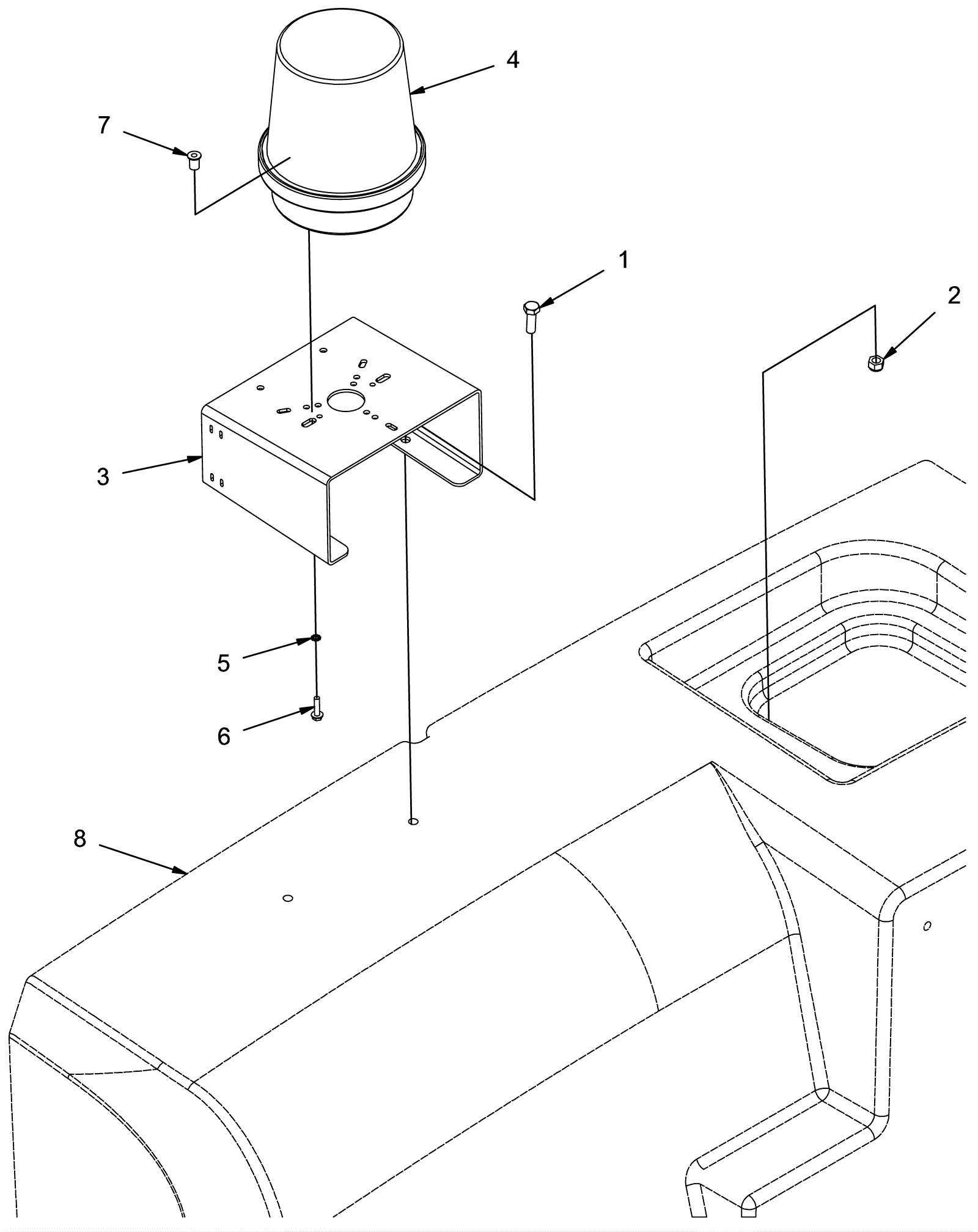 4
7
1
2
3
5
6
8