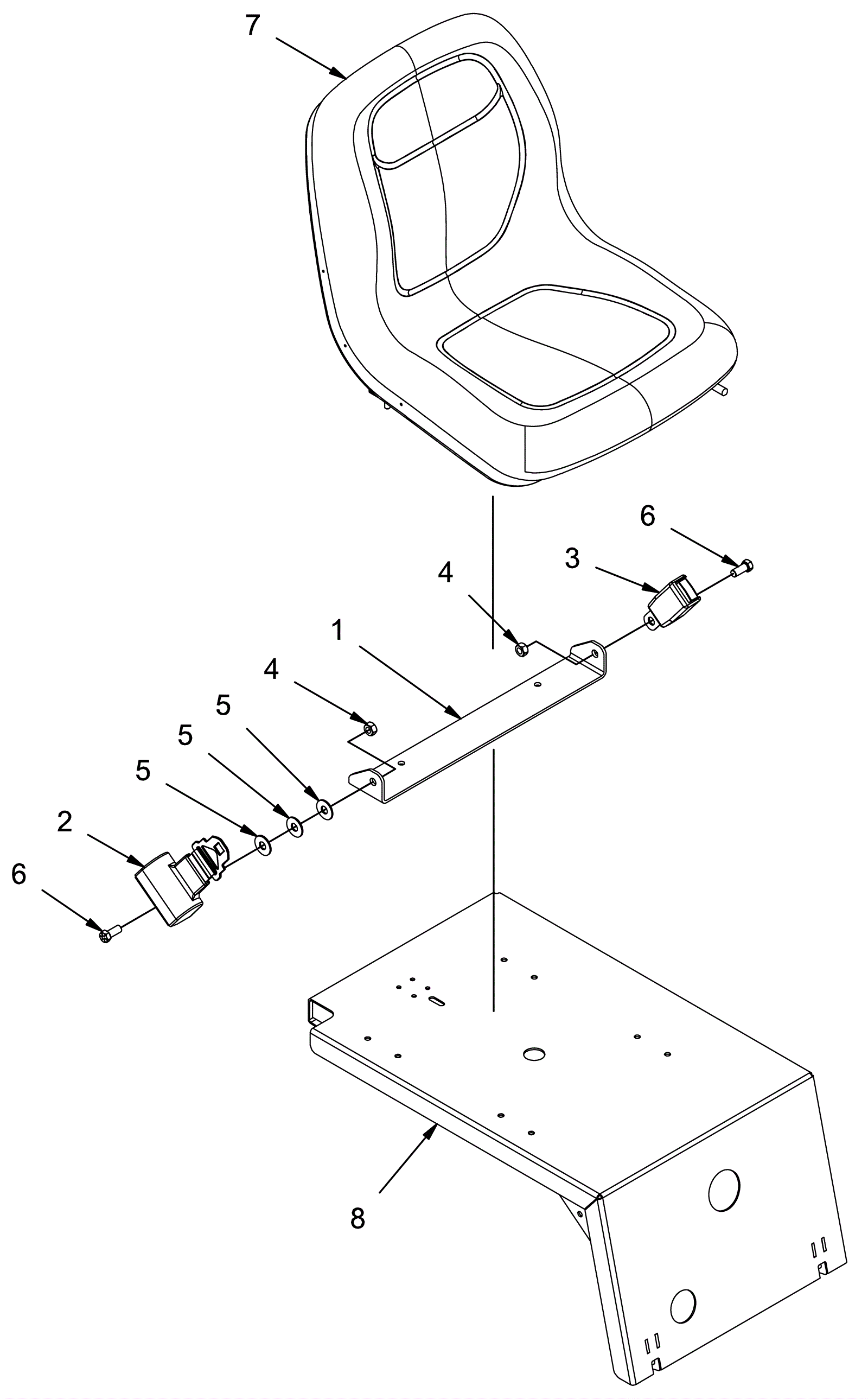 7

6

3

4

1

4

5

5

5

2

6

8