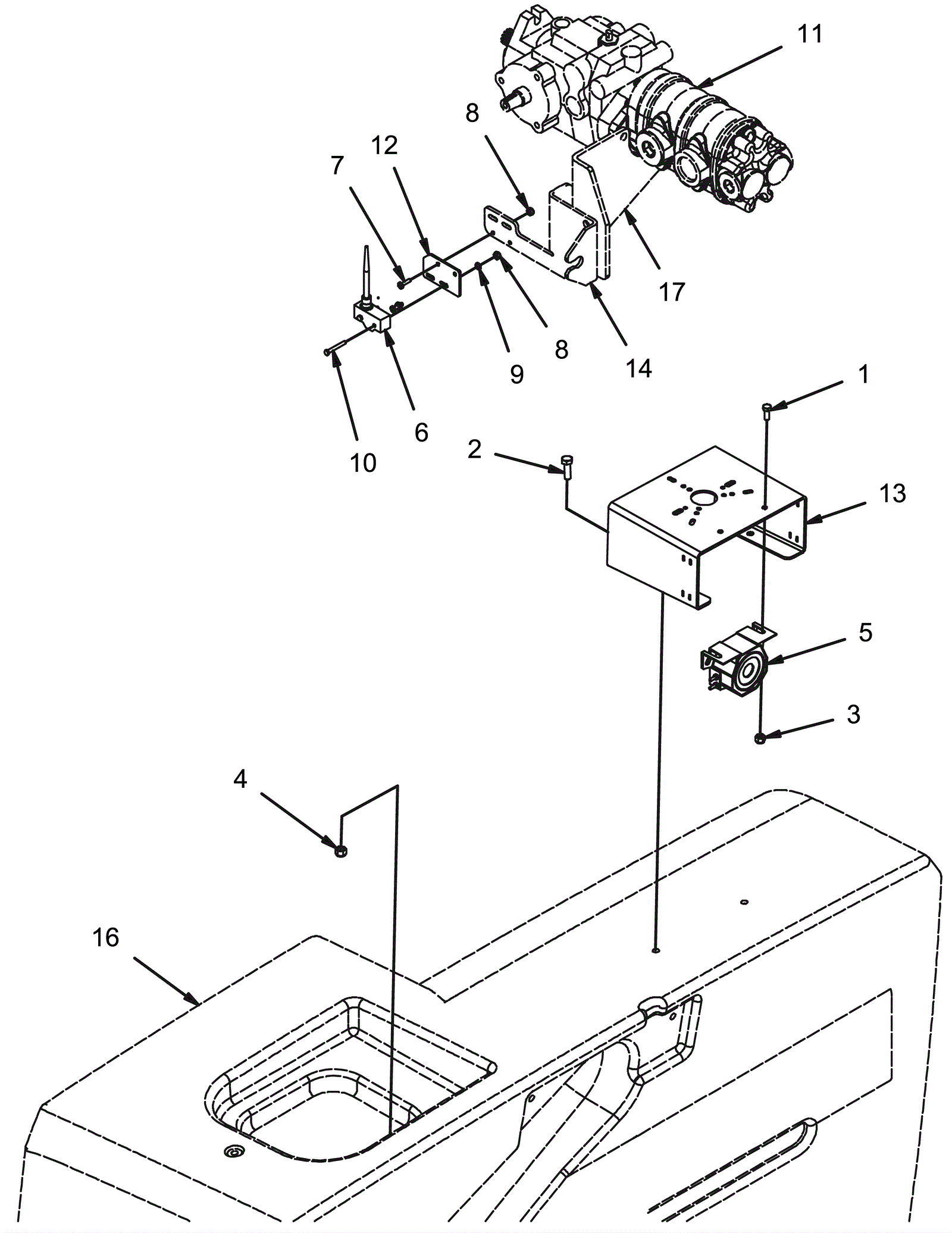 11
8
12
7
17
8
9
14
6
10
1
2
13
5
3
4
16