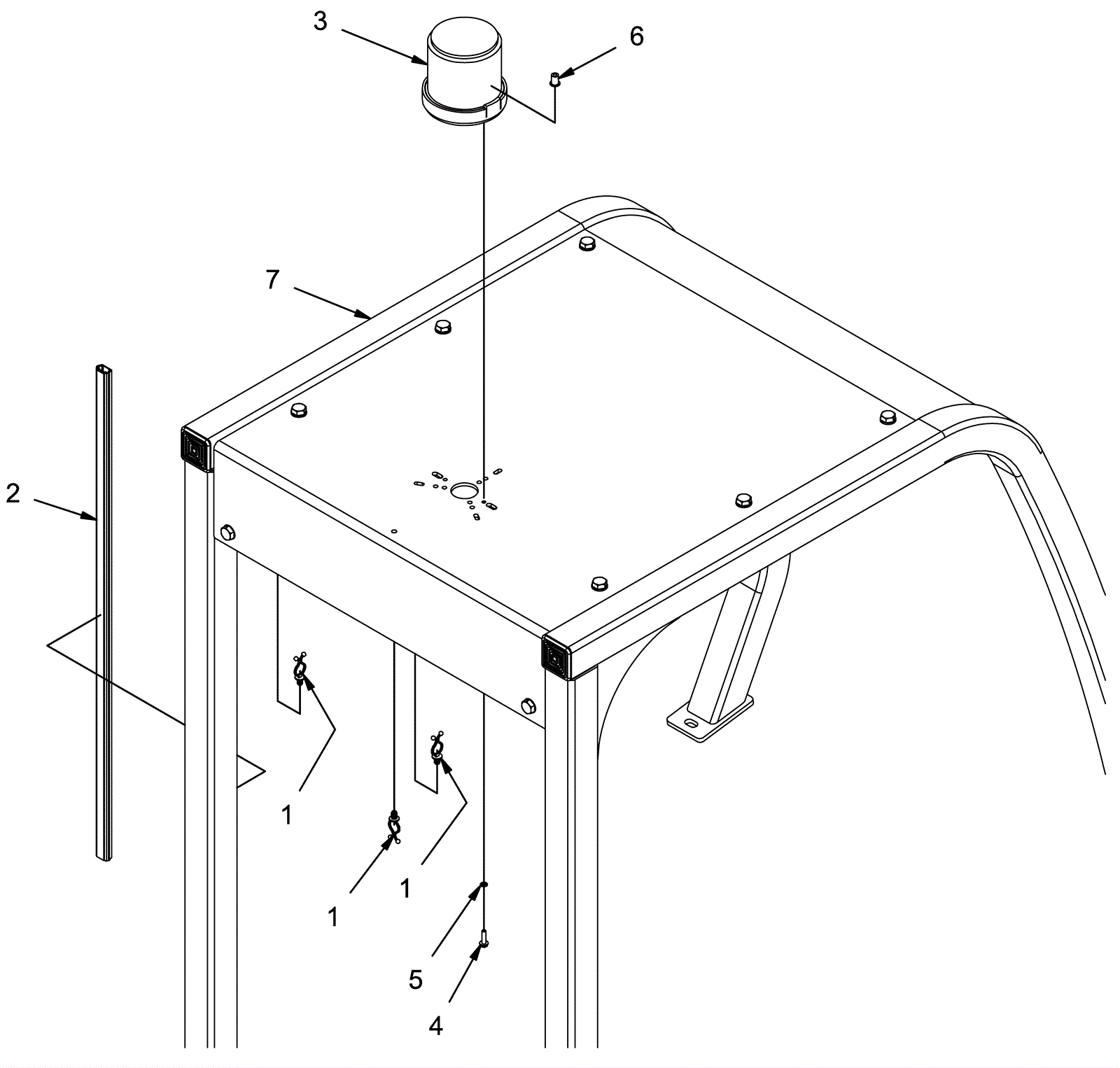 3
6
7
2
1
1
1
1
5
4