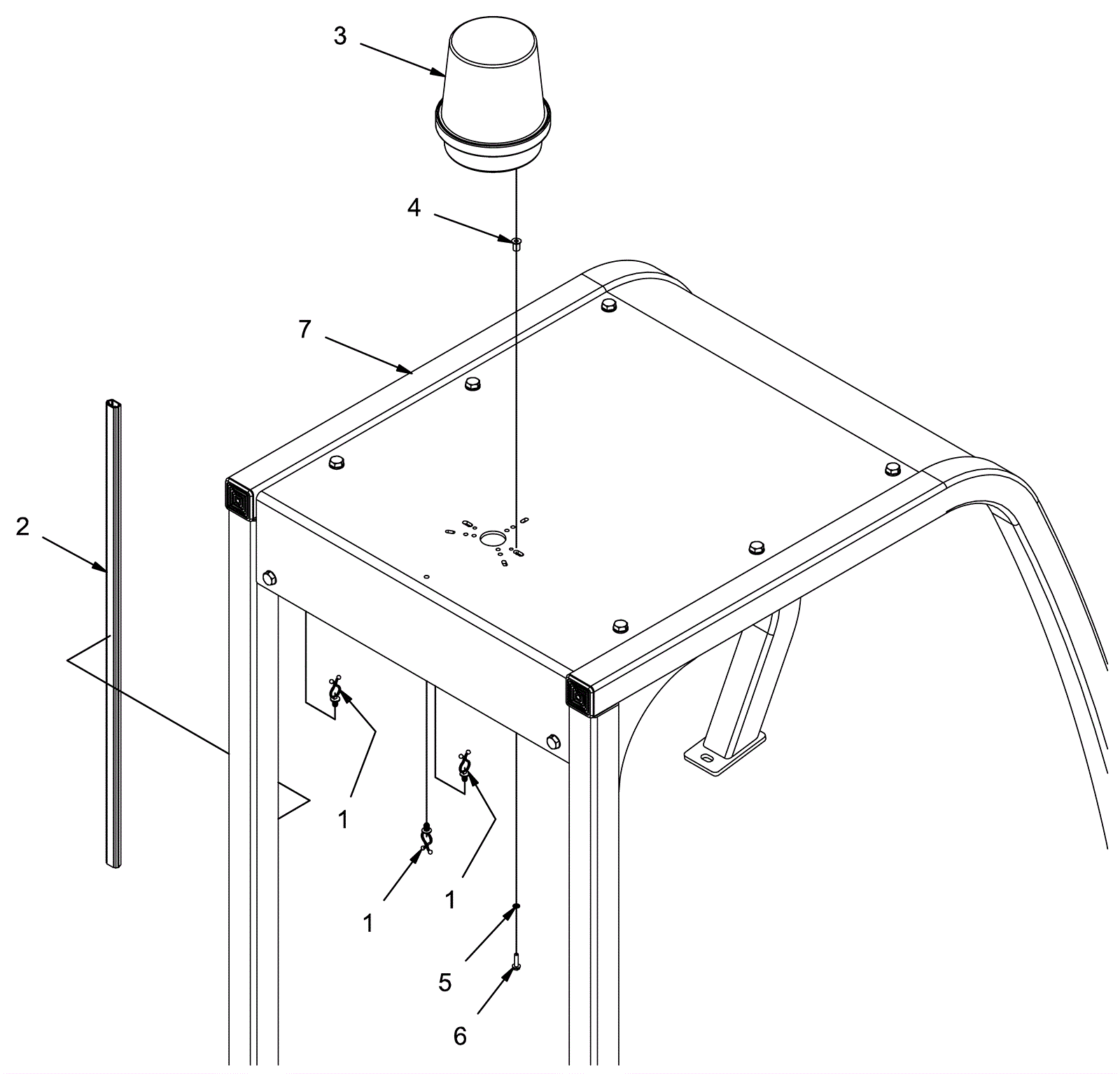 3
4
7
2
1
1
1
5
6