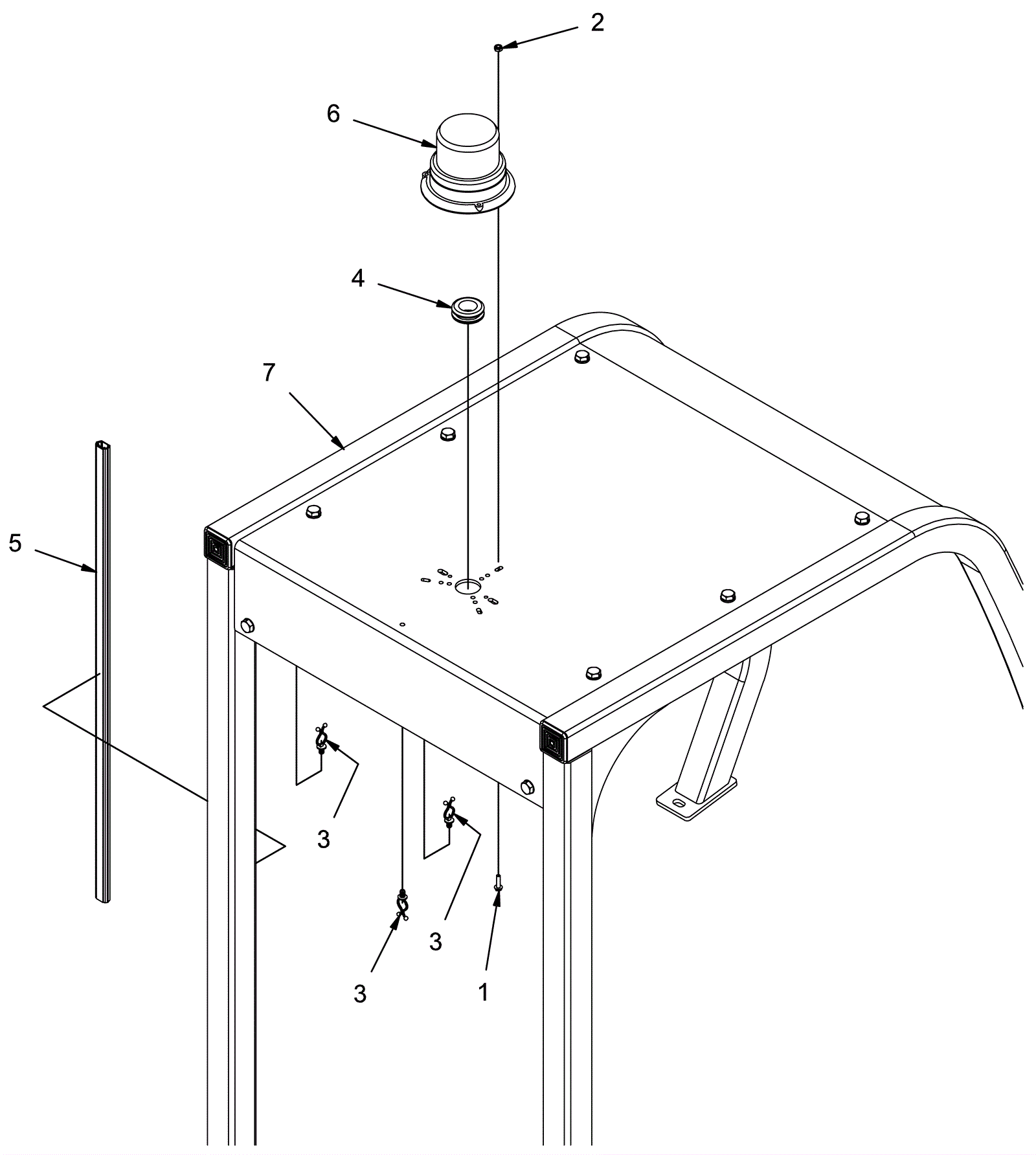 2
6
4
7
5
3
3
3
1