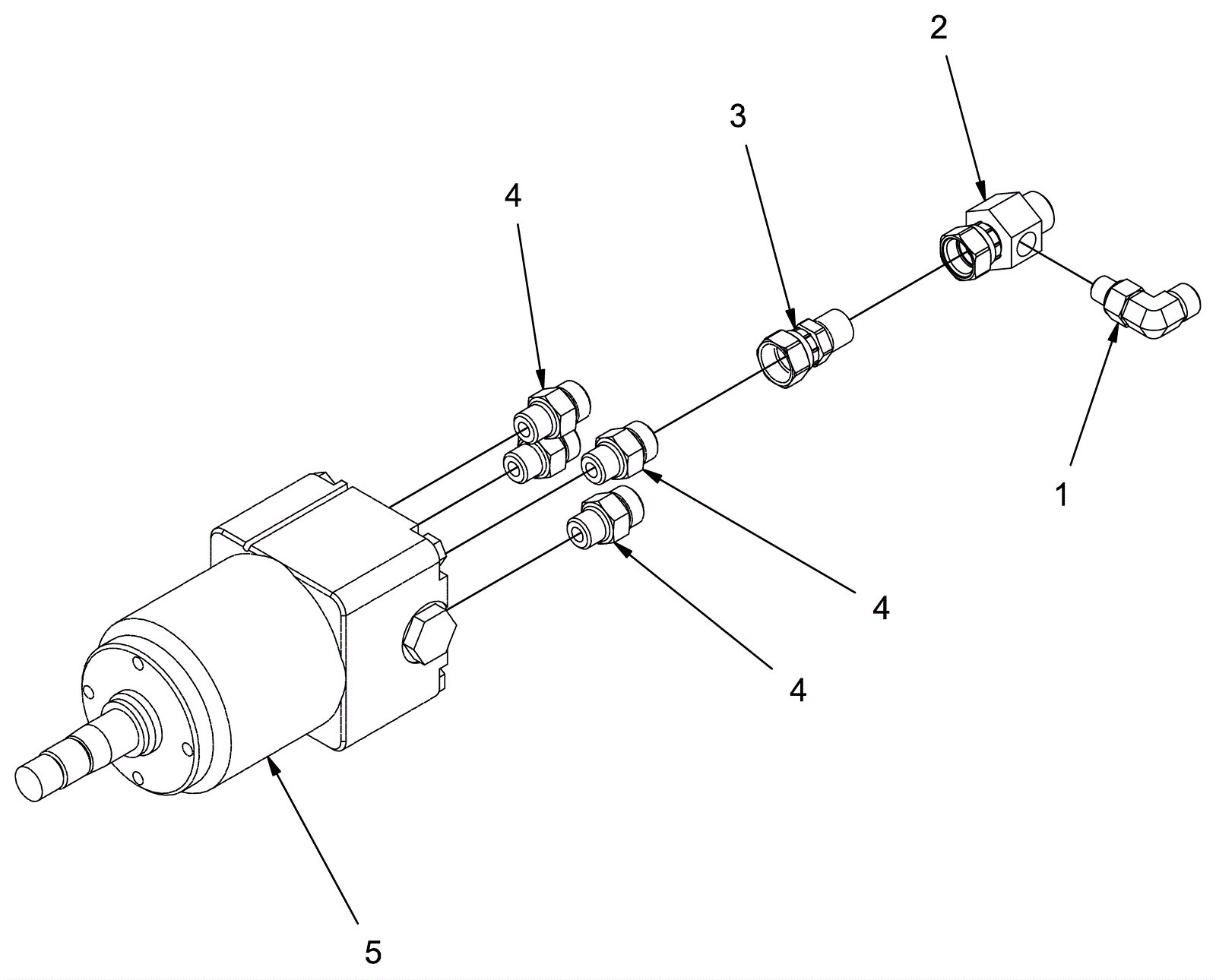 2
3
4
1
4
4
5