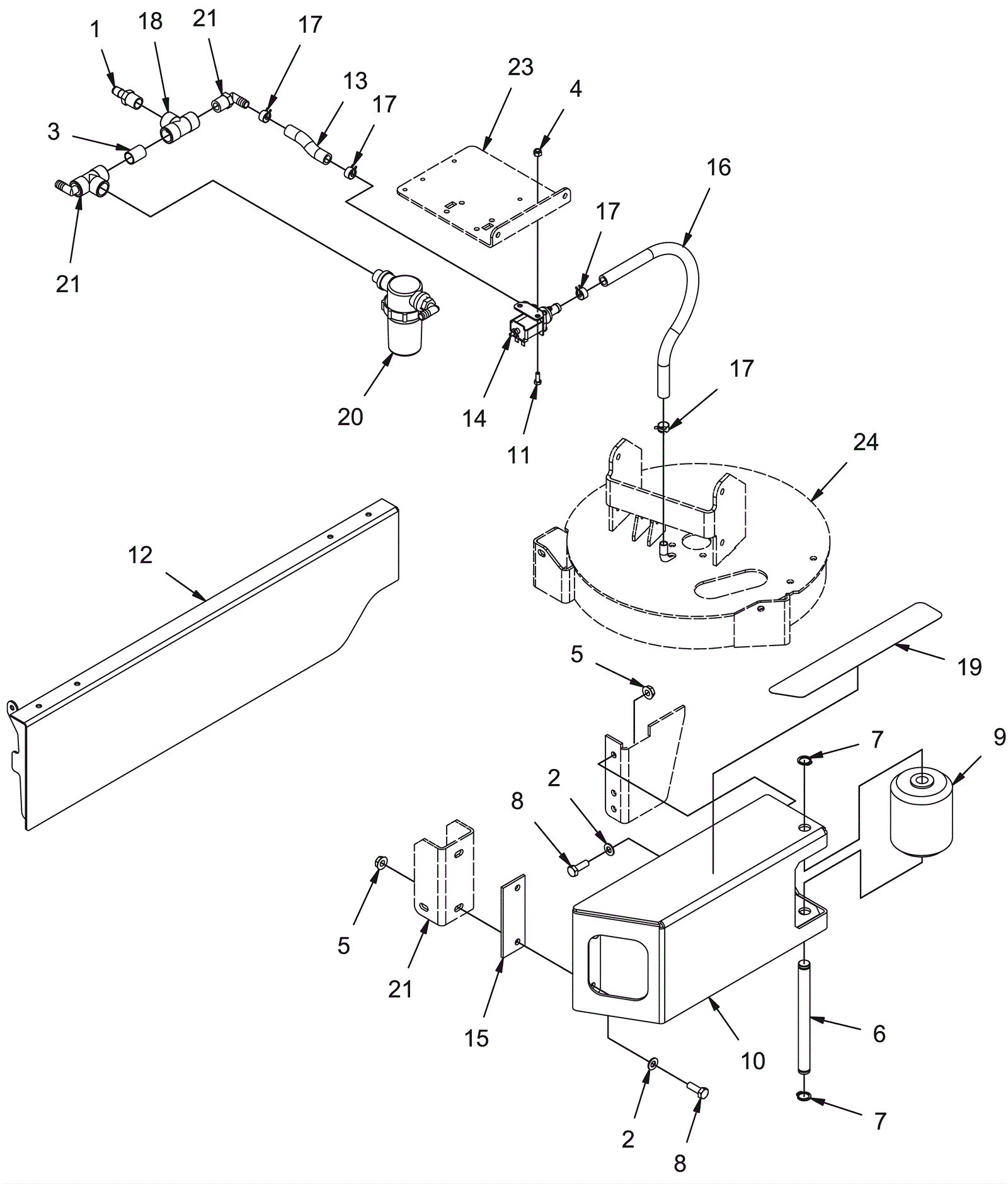 1
18
21
17
13
17
23
4
3
21
16
17
20
14
11
17
24
12
5
19
7
9
2
8
5
21
15
10
6
2
8
7