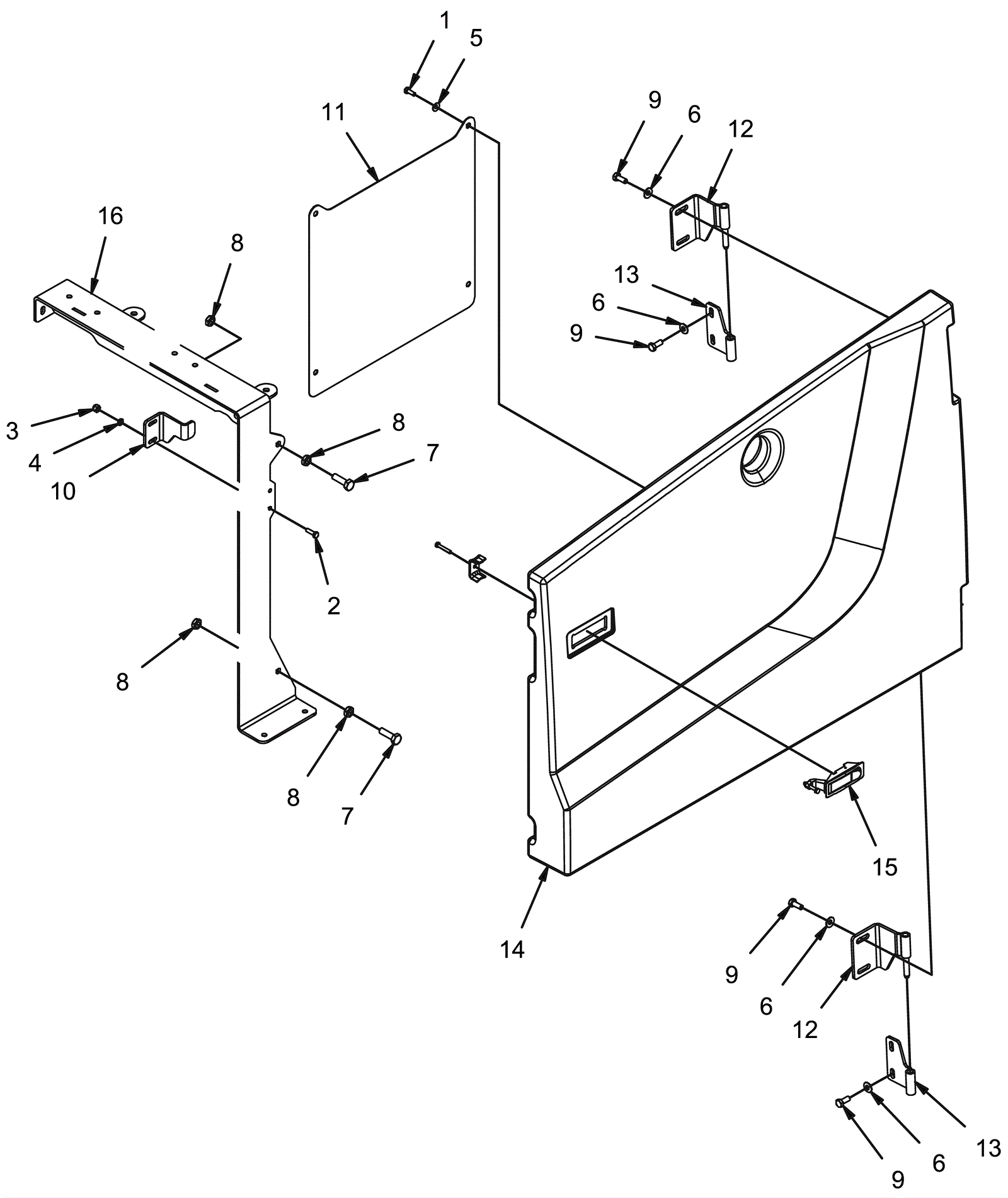 1
5
11
9
6
12
16
8
13
6
9
3
4
10
8
7
2
8
8
7
15
14
9
6
12
13
6
9