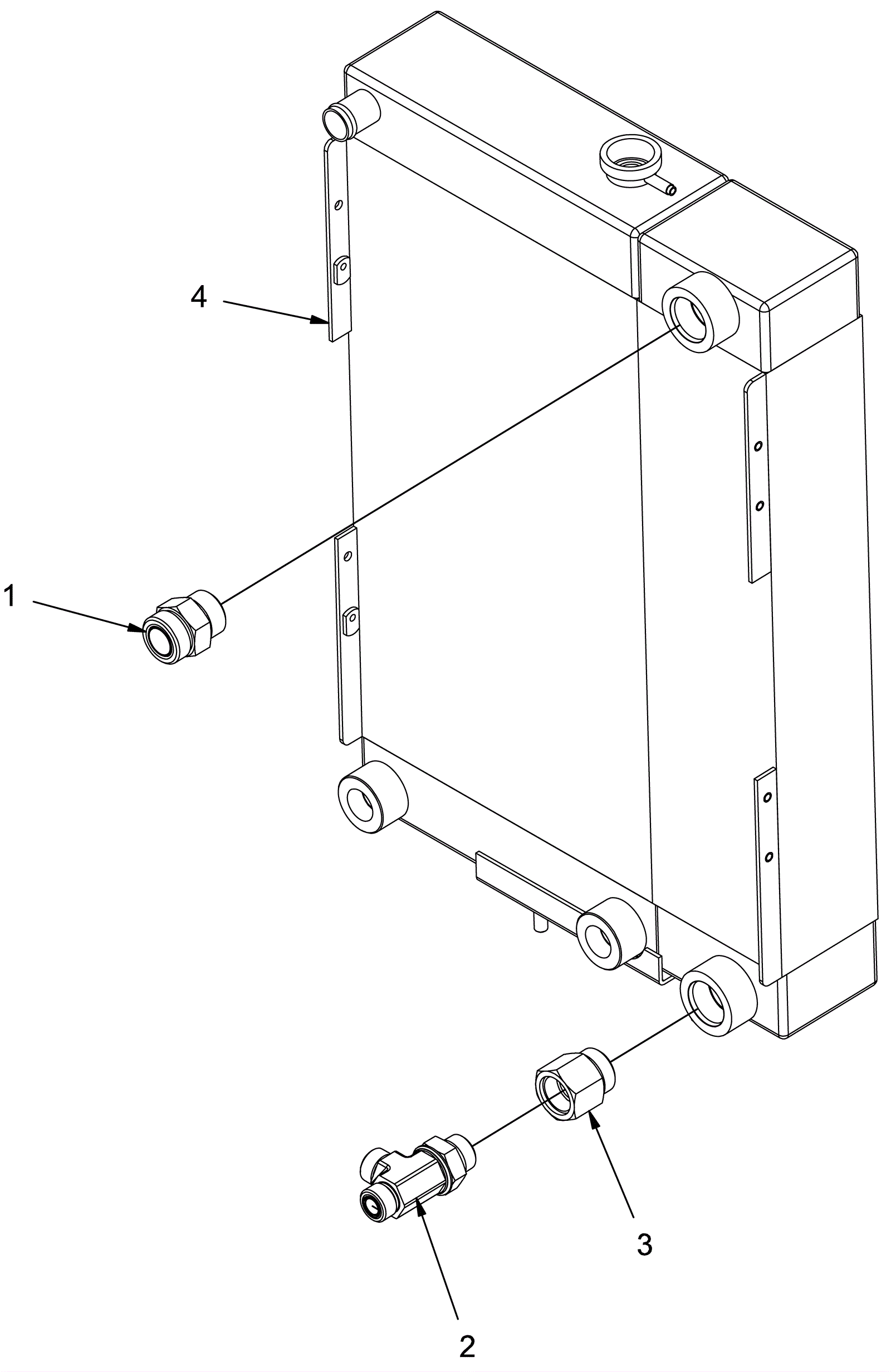 4

1

3

2