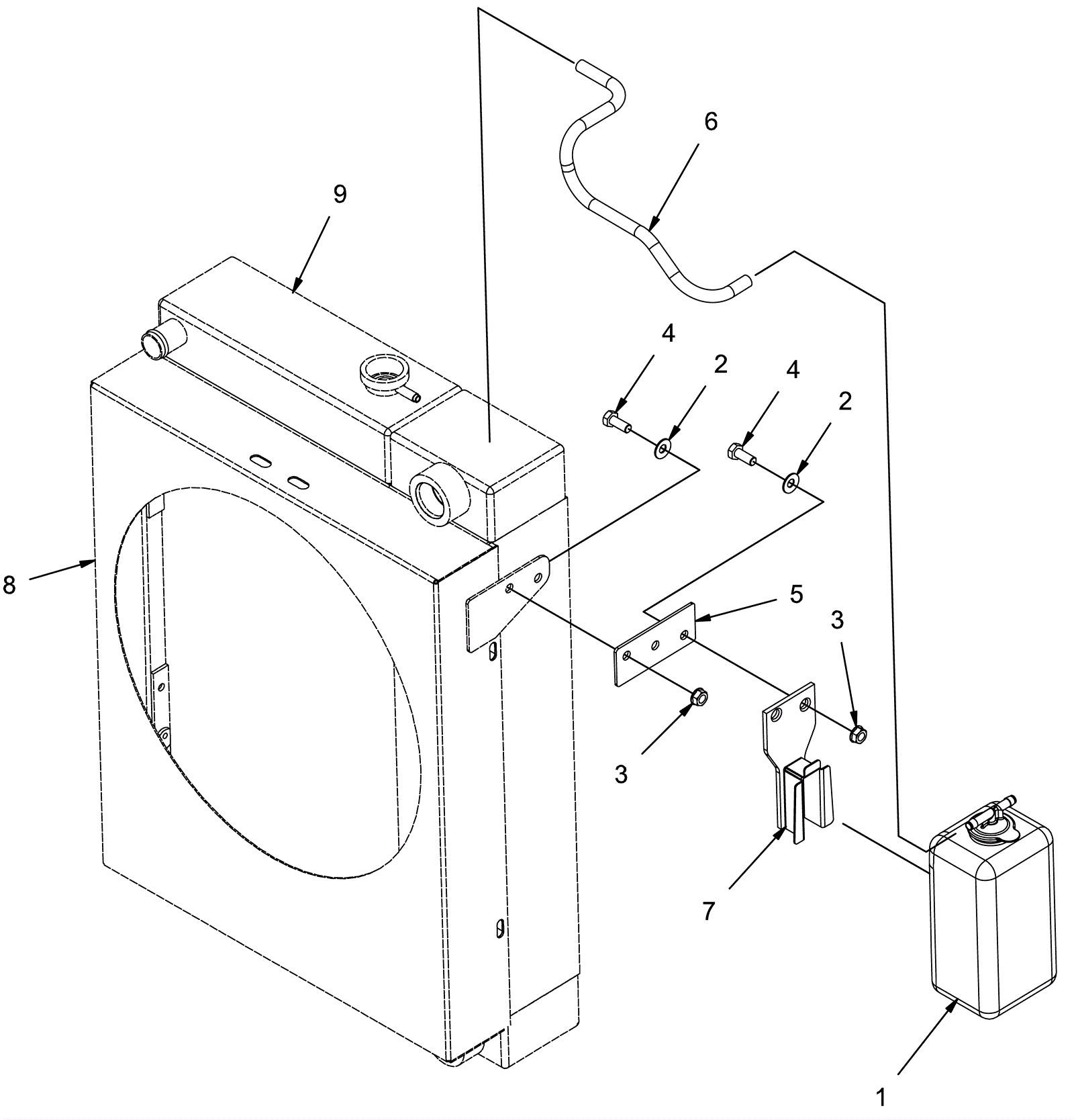 6
9
4
2
4
2
8
5
3
3
7
1