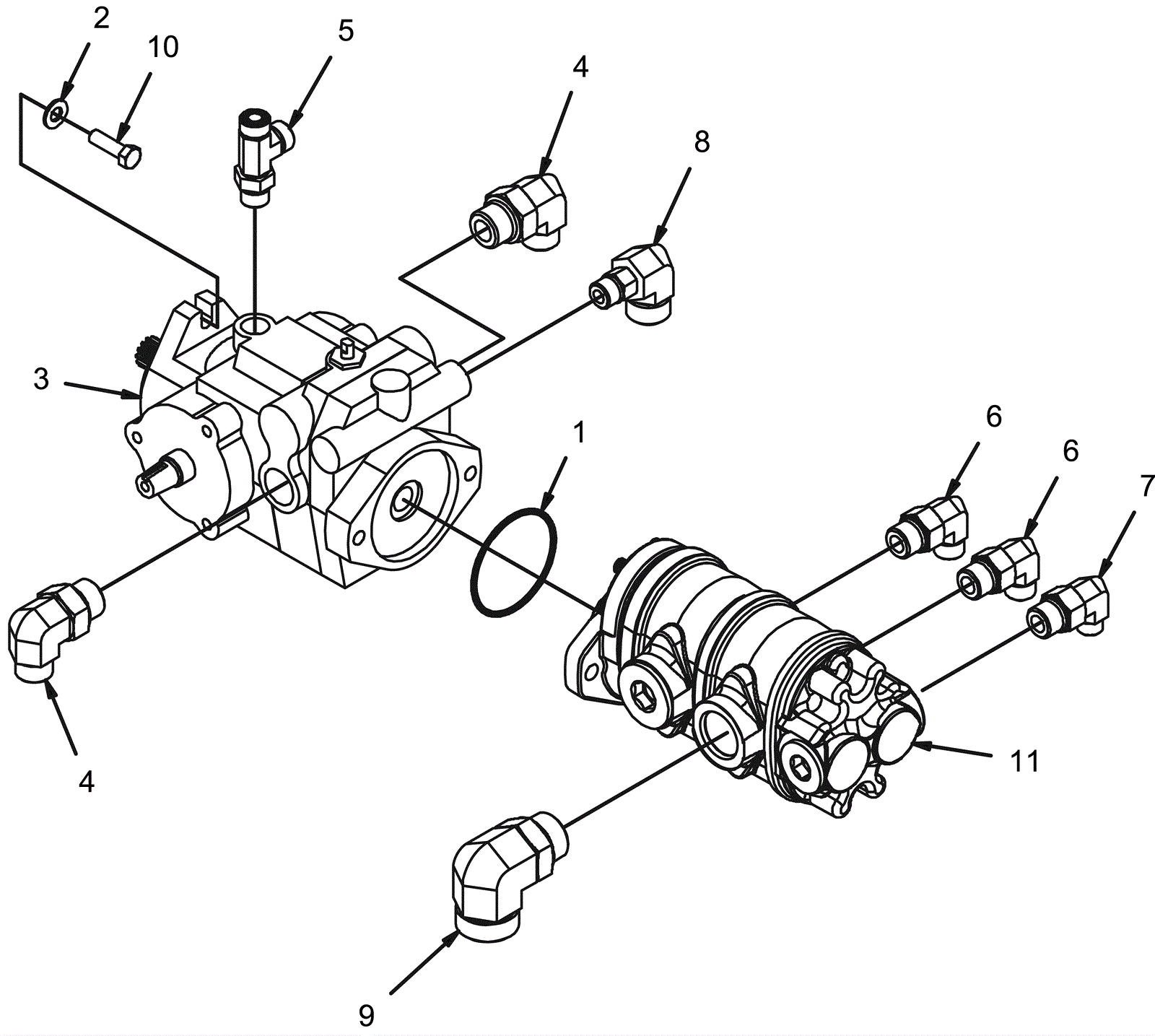 2
10
5
4
8
3
1
6
6
7
4
11
9