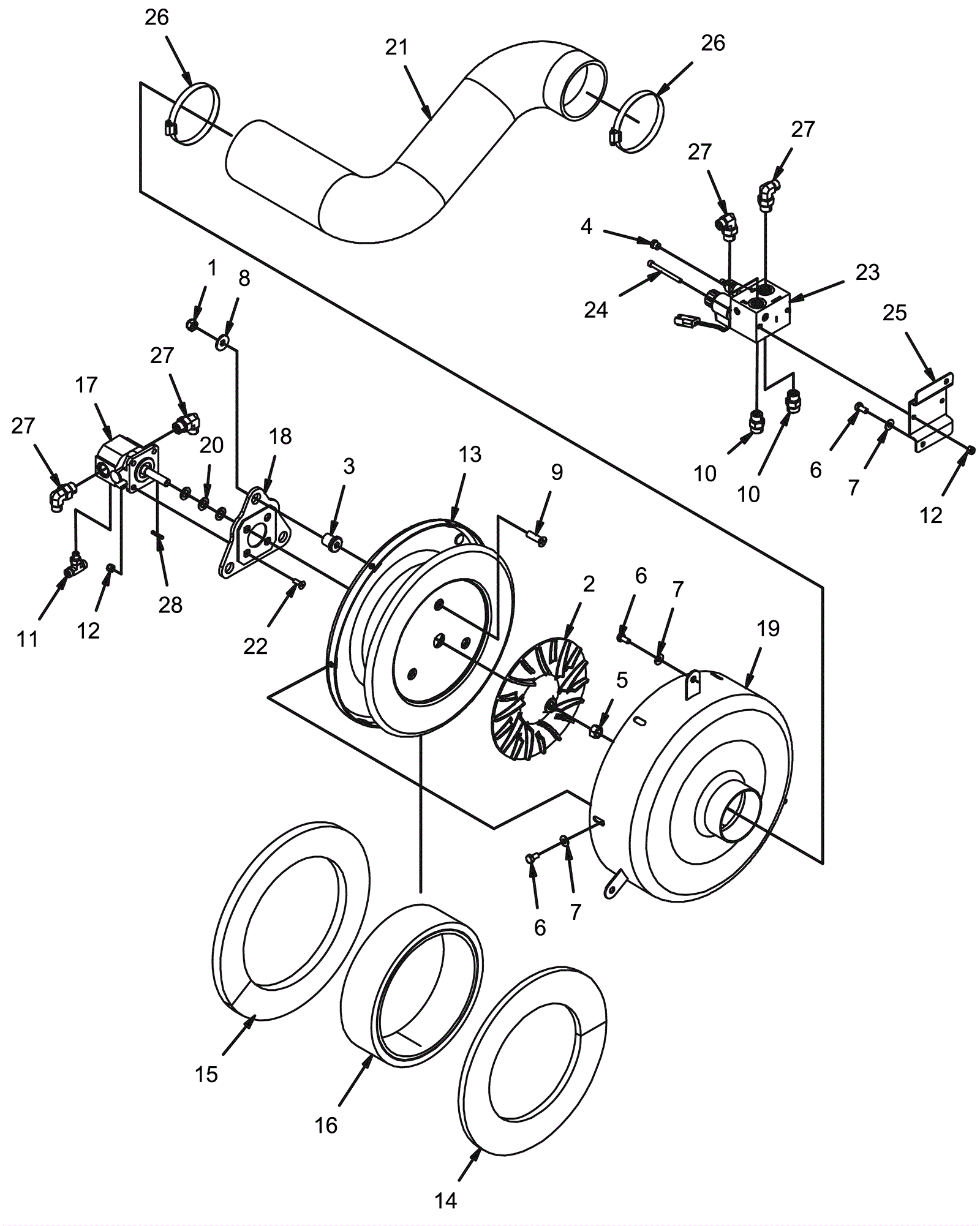 26
21
26
27
27
4
23
24
25
1
8
27
17
27
20
18
3
13
9
10
10
6
7
12
11
12
28
22
2
6
7
19
5
6
7
15
16
14