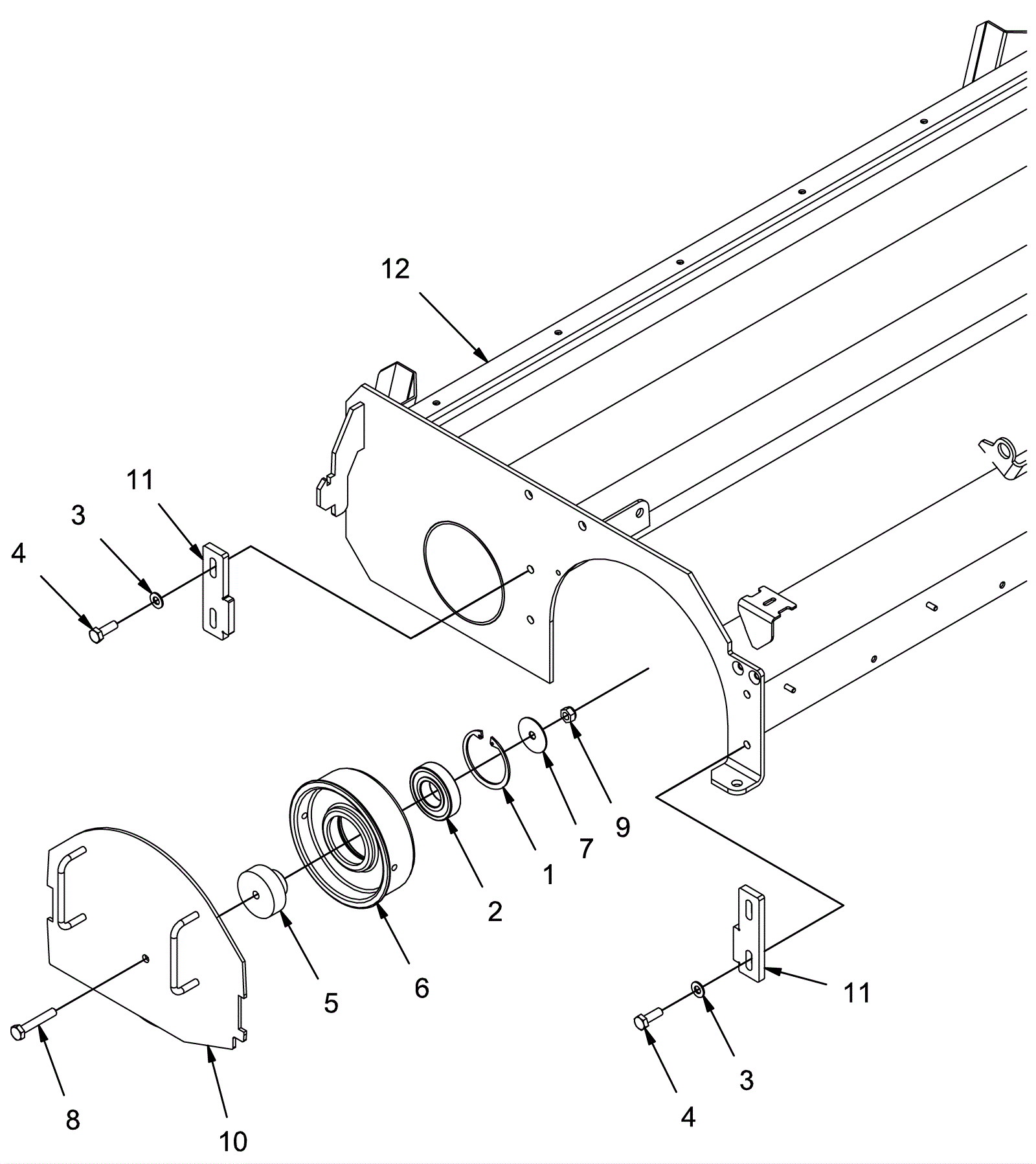 12

11

3

4

9

7

1

2

6

5

11

3

4

8

10