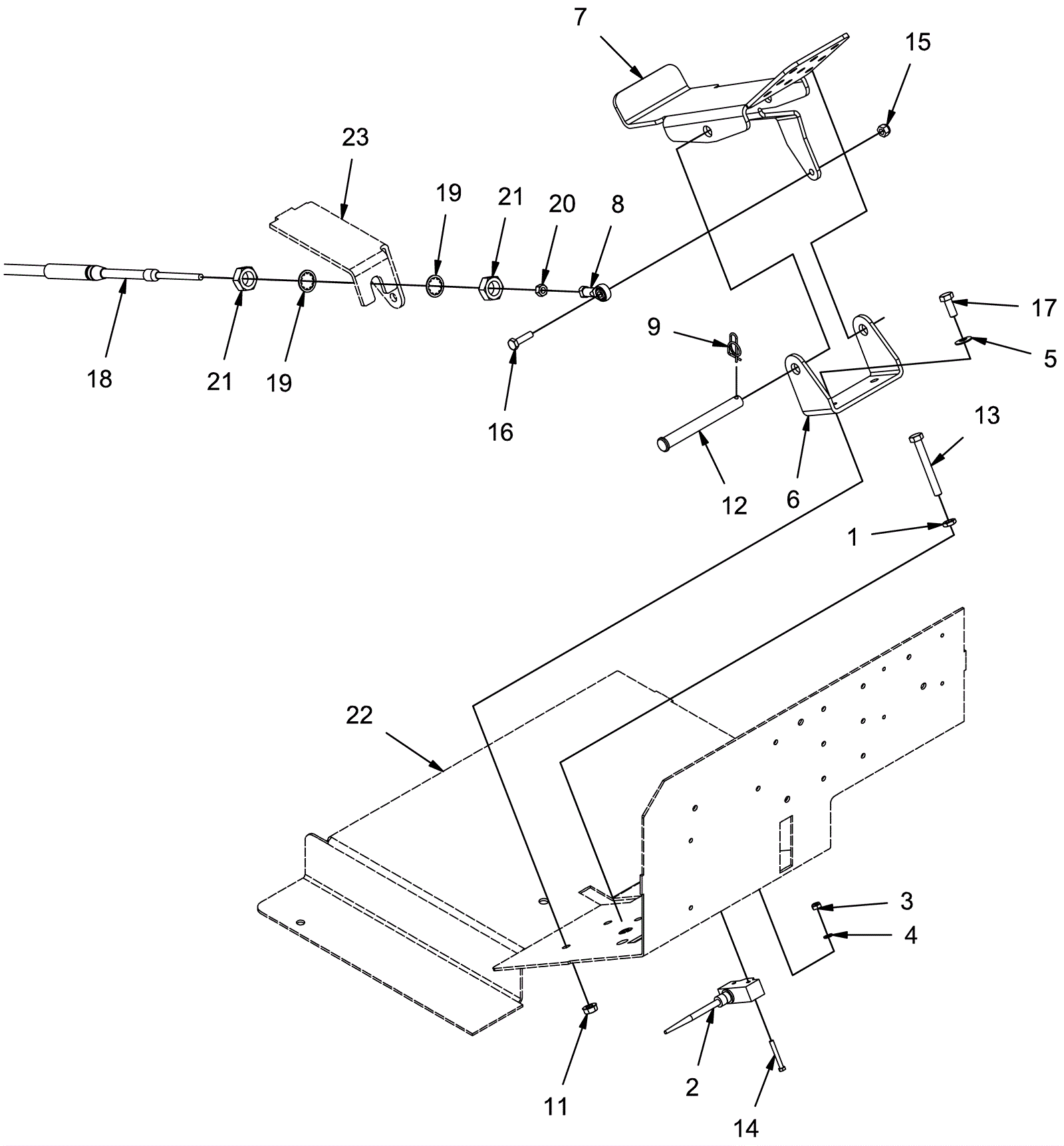 7
15
23
19
21
20
8
18
21
19
16
9
17
5
12
6
13
1
22
3
4
11
2
14