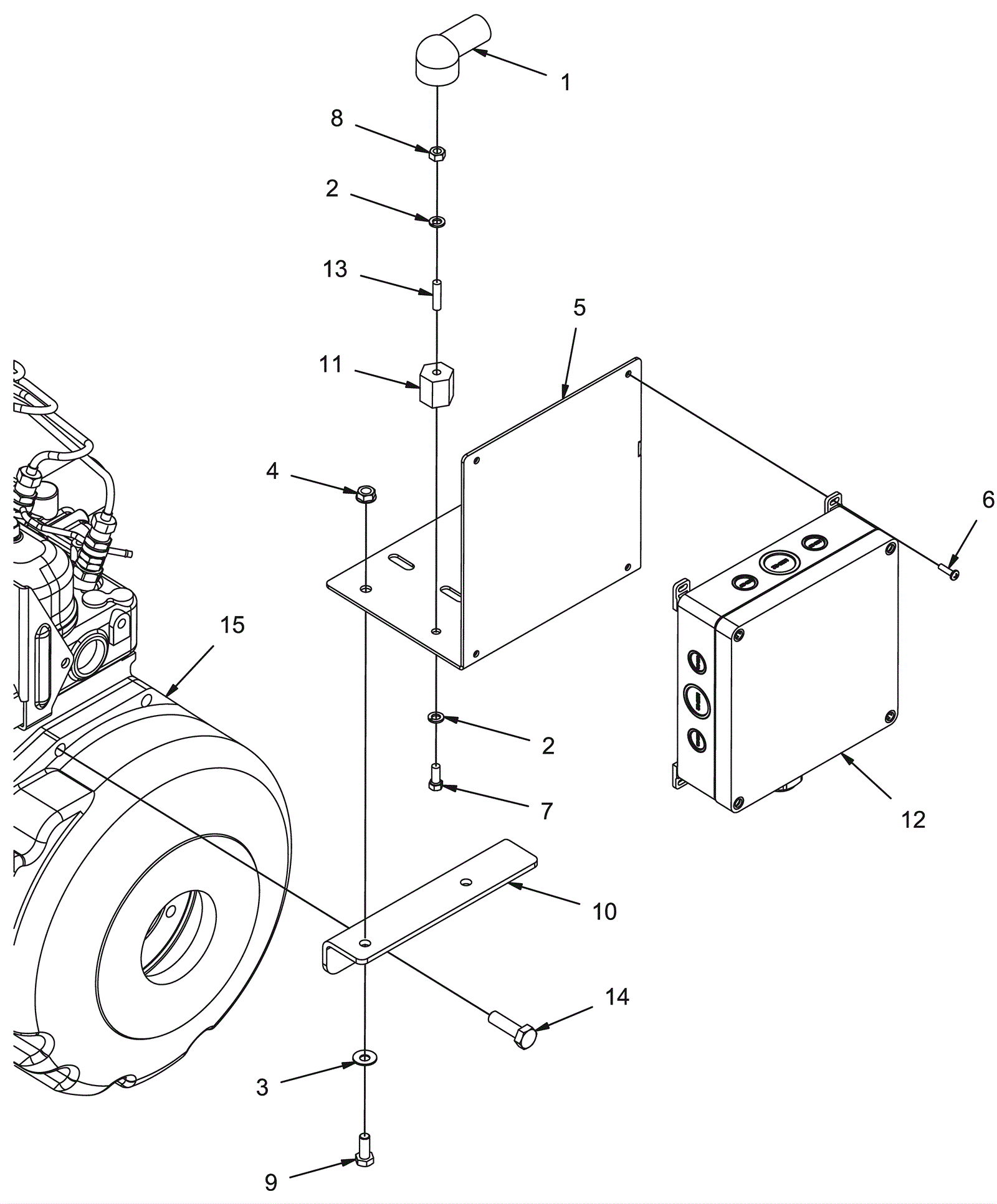 1
8
2
13
5
11
4
6
15
2
7
12
10
14
3
9