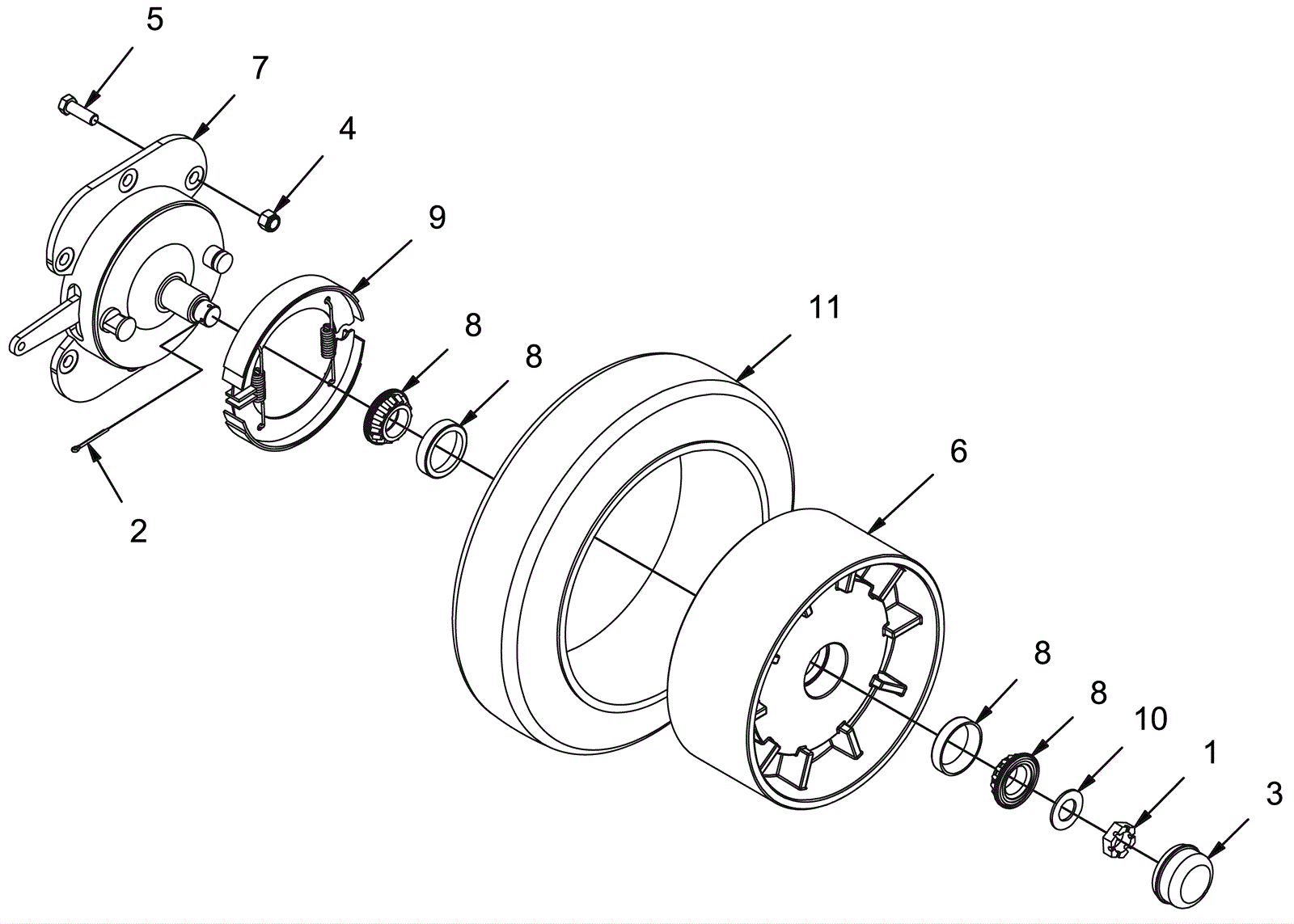 5
7
4
9
8
8
11
2
6
8
8
10
1
3