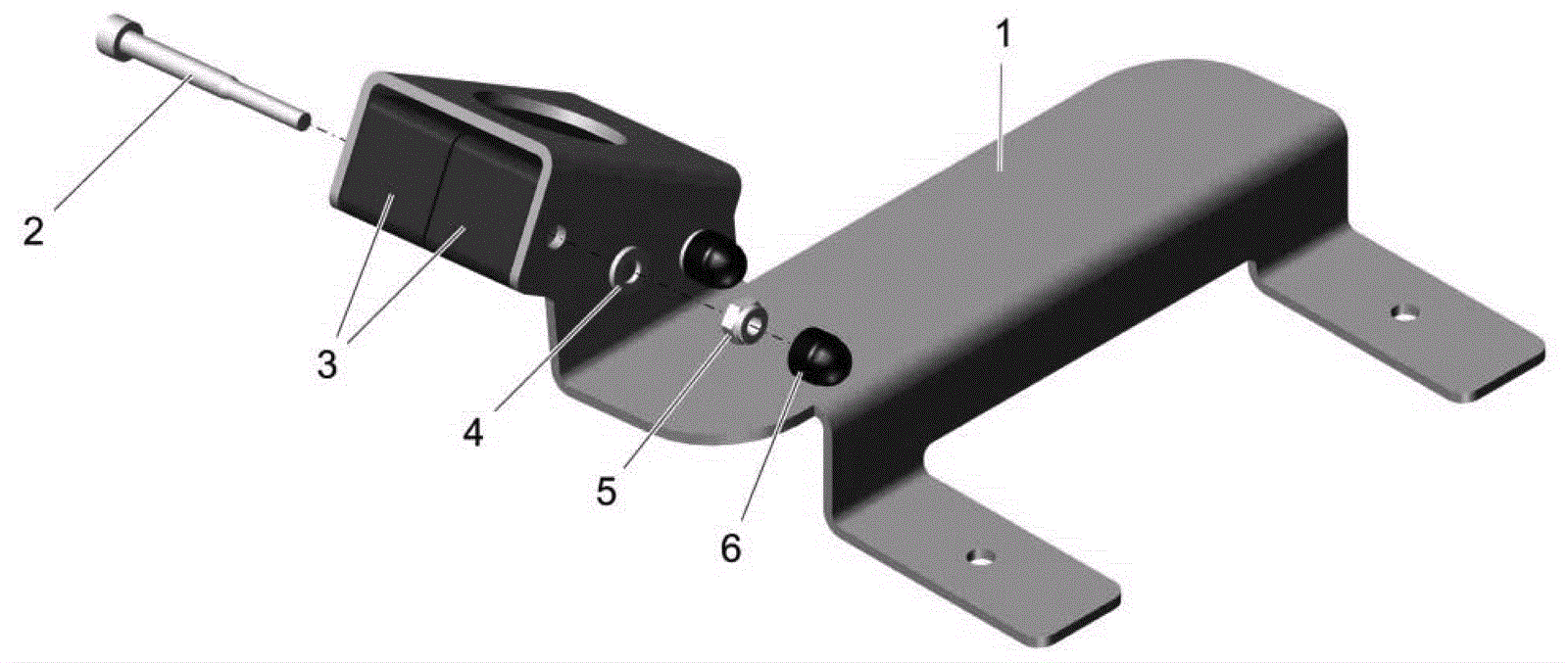 1
2
3
4
5
6