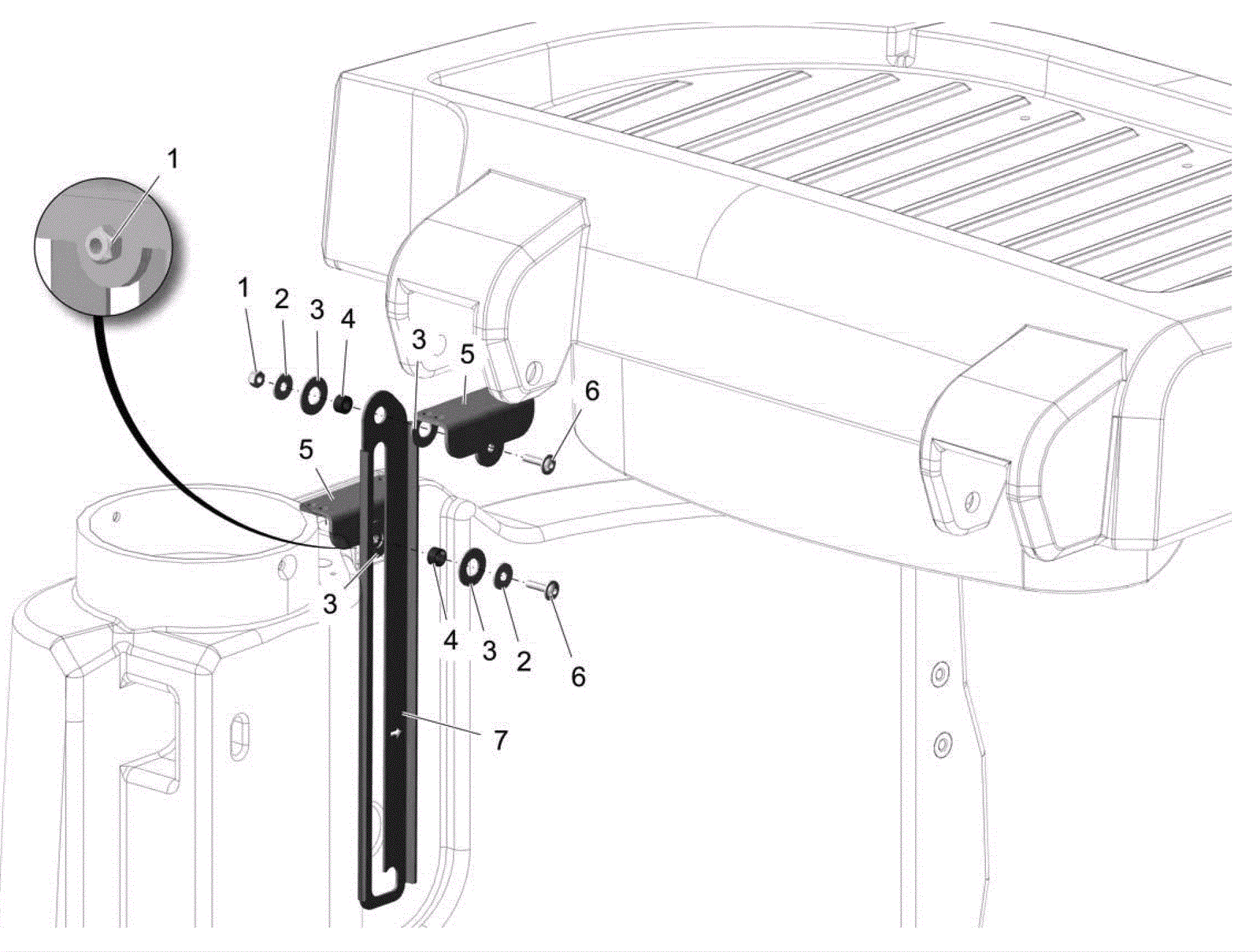 1
1
2
3
4
3
5
6
5
3
4
3
2
6
7