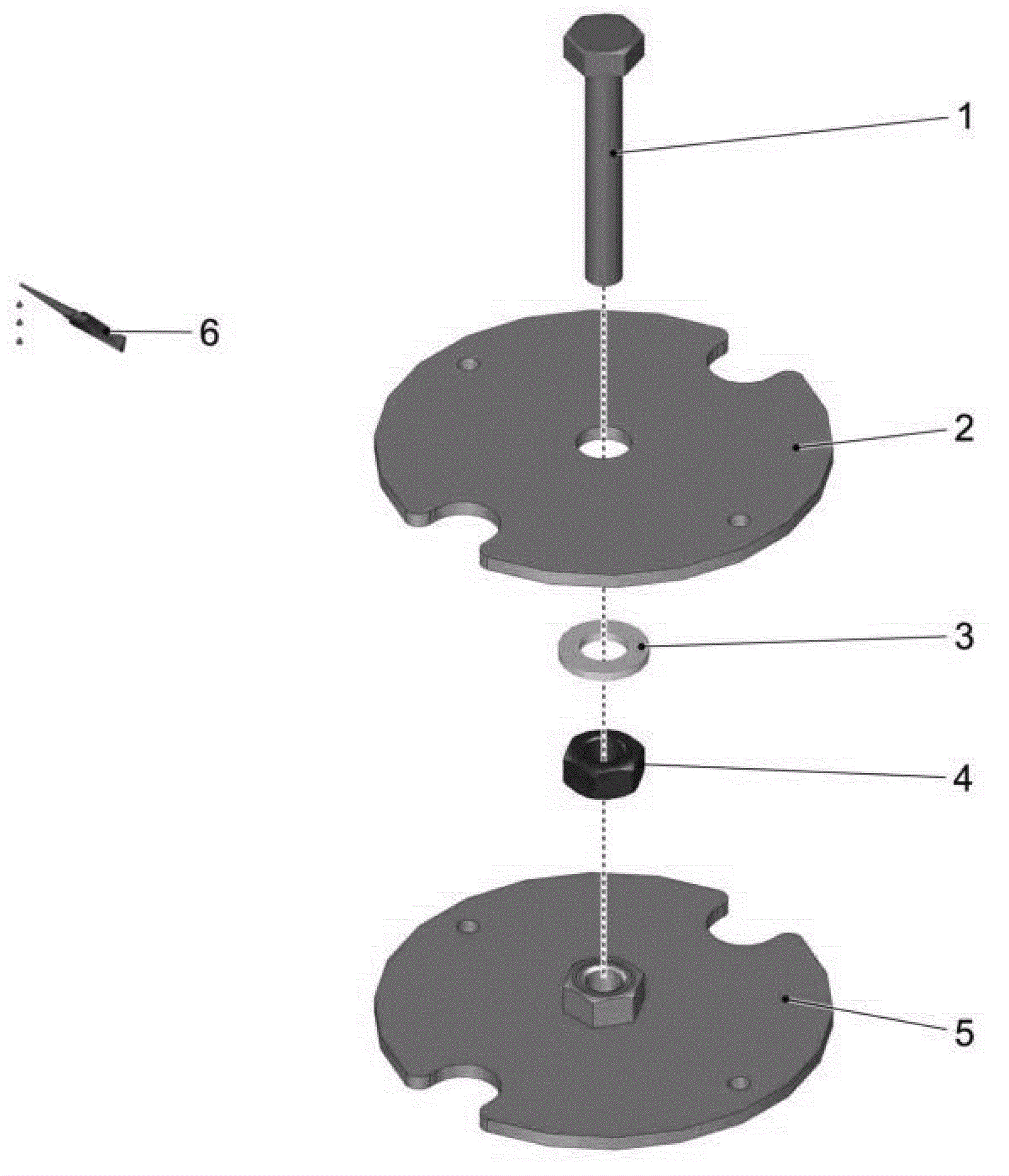 1
6
2
3
4
5