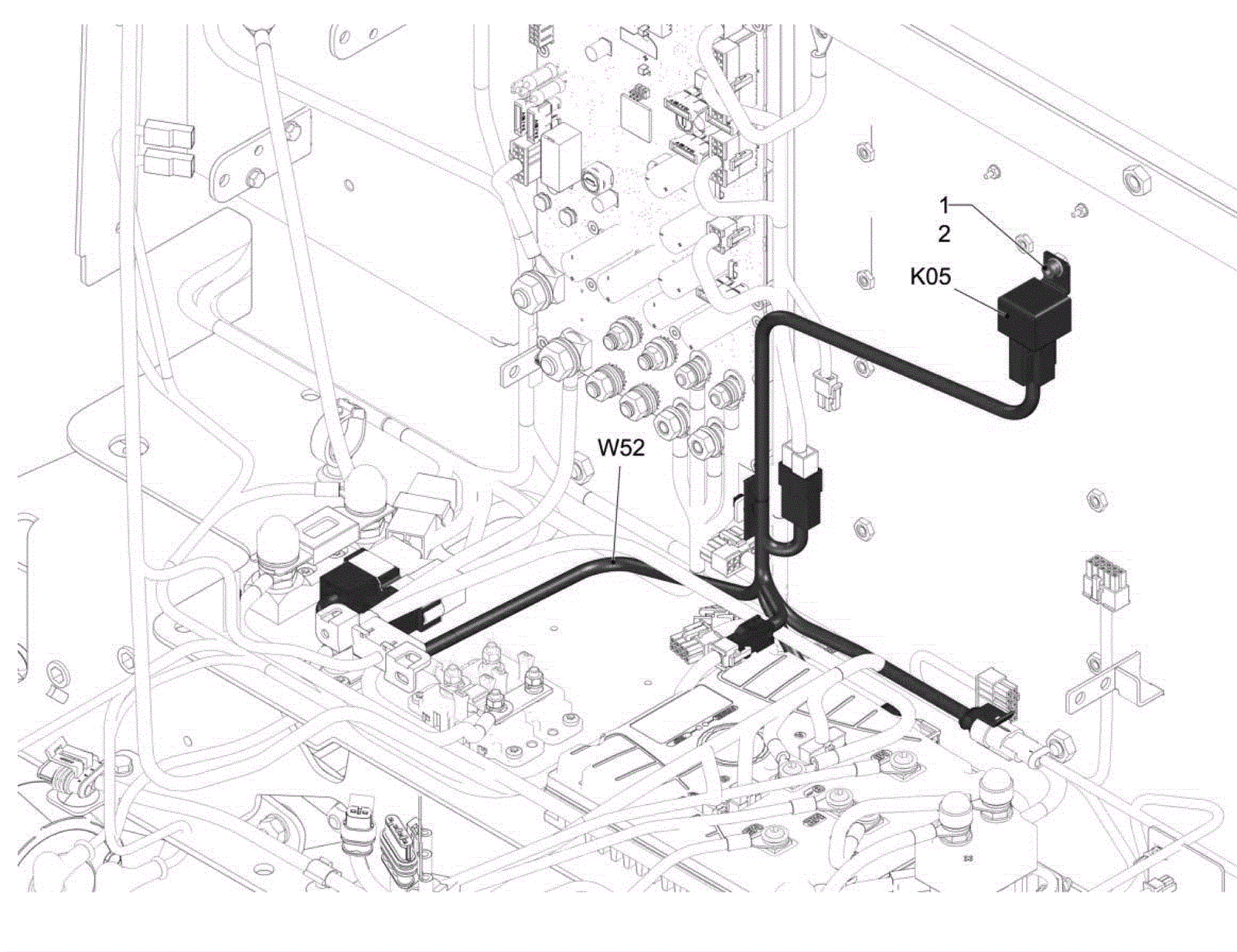 1
2
K05
W52