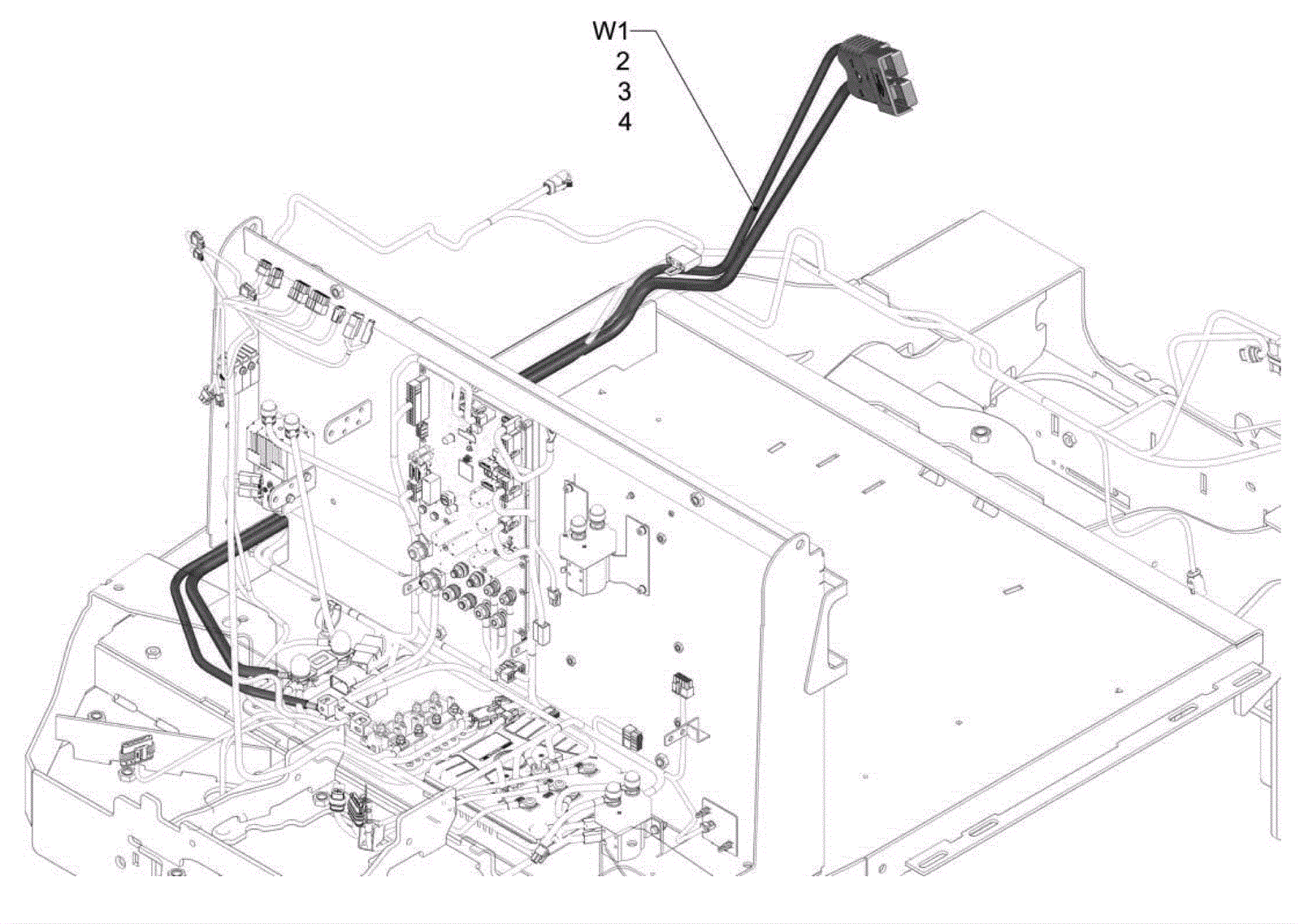 W1
2
3
4