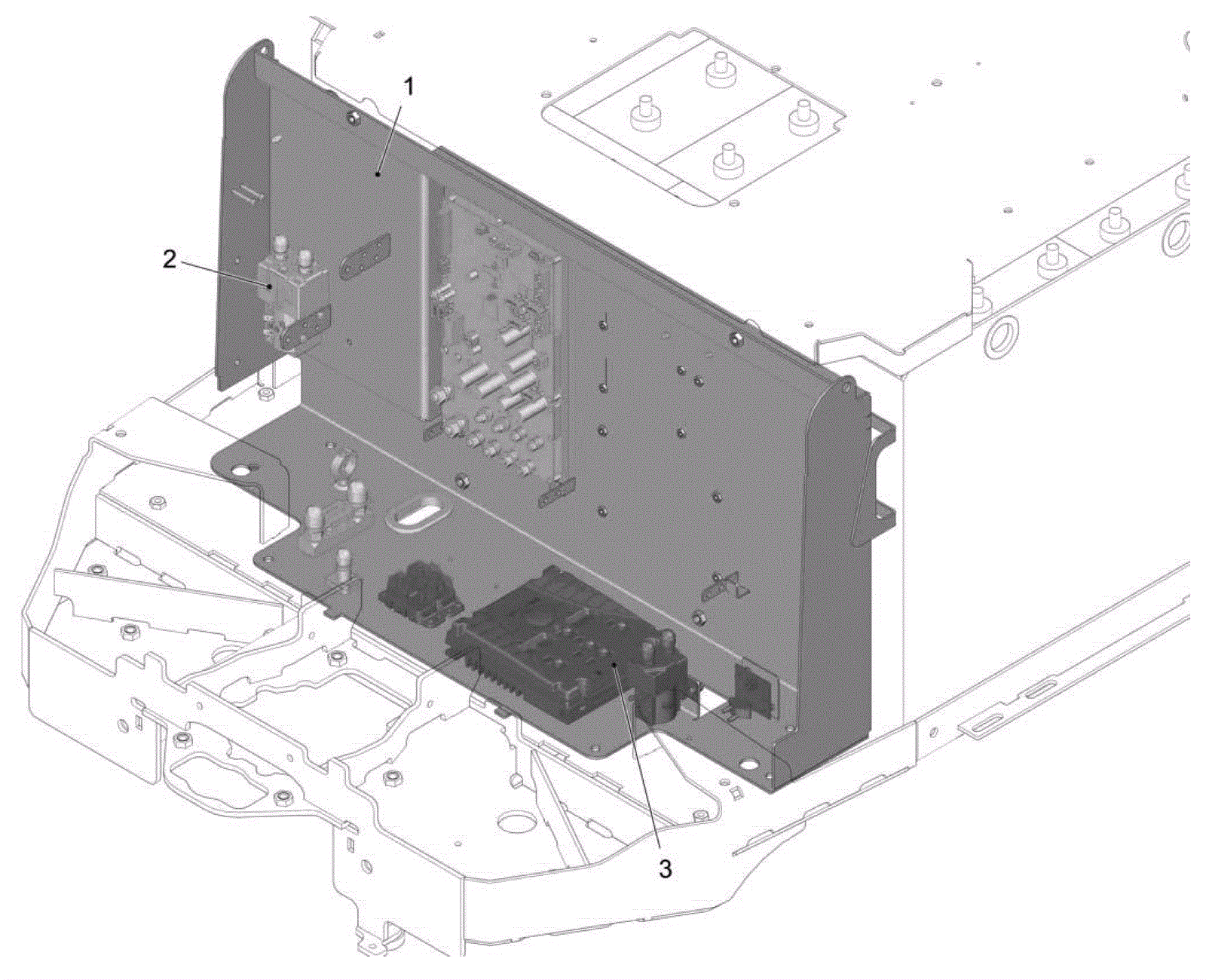 1
2
3