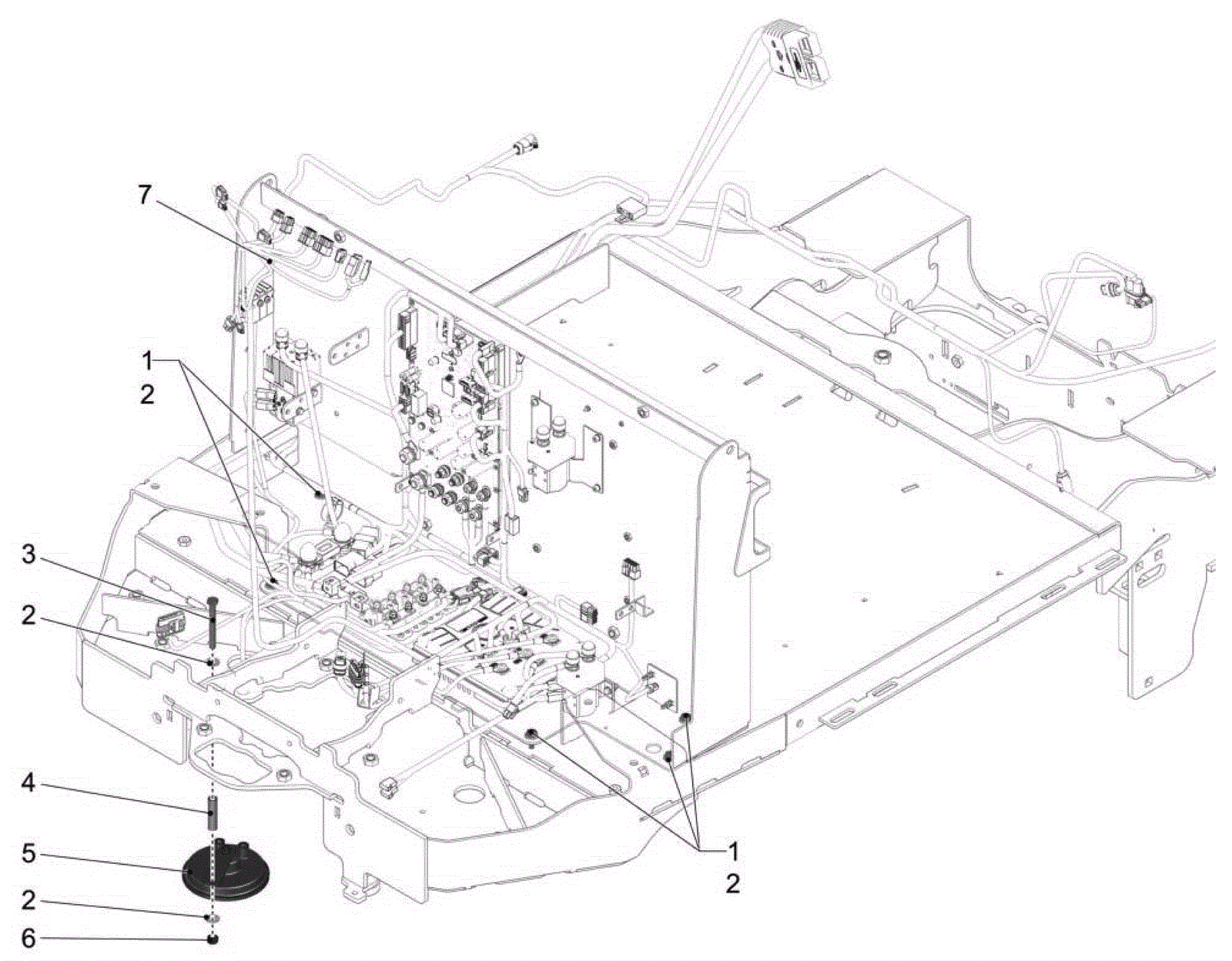 7

1
2

3

2

4

5

2

6

1
2