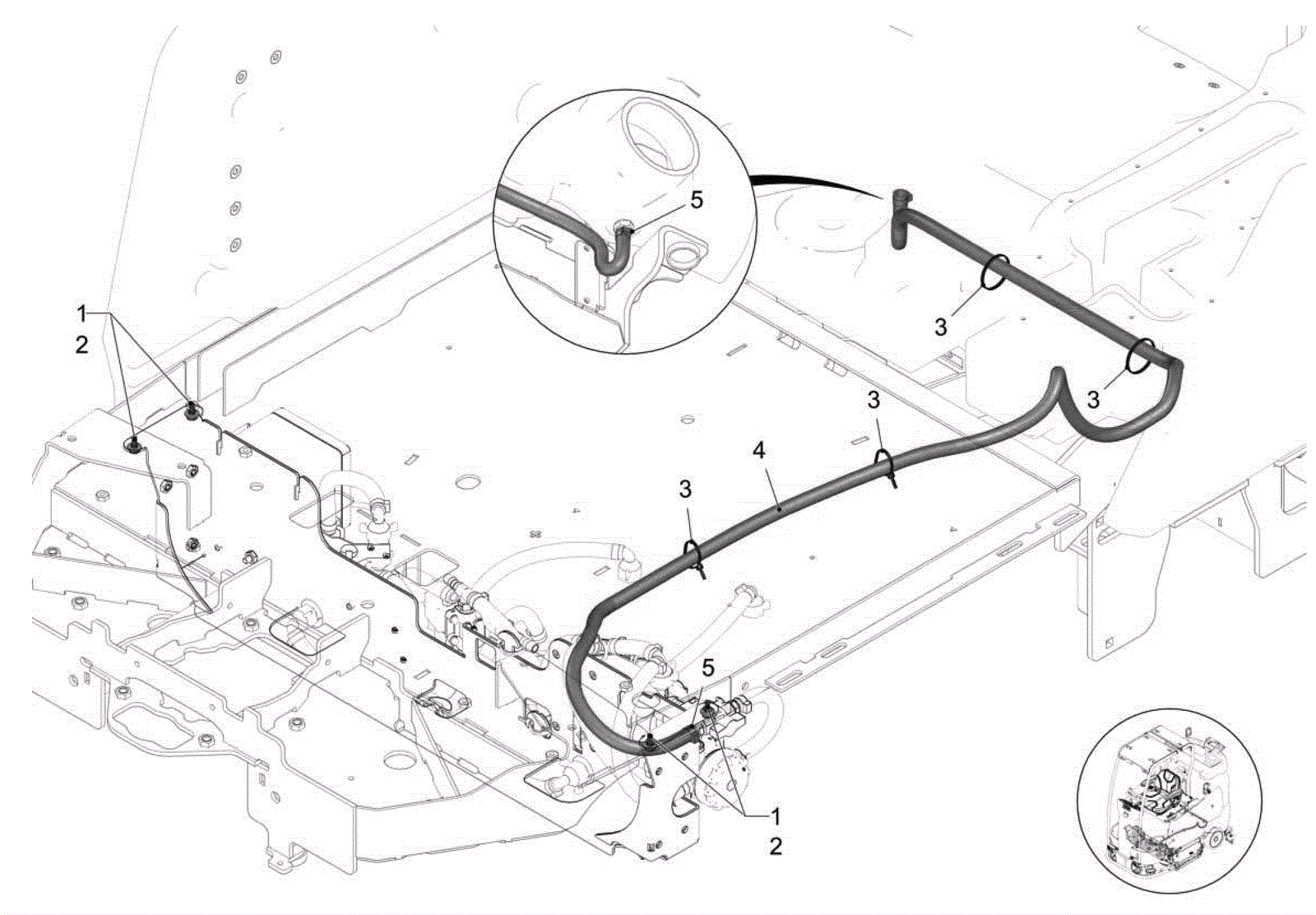 5
1
2
3
3
3
4
3
5
1
2