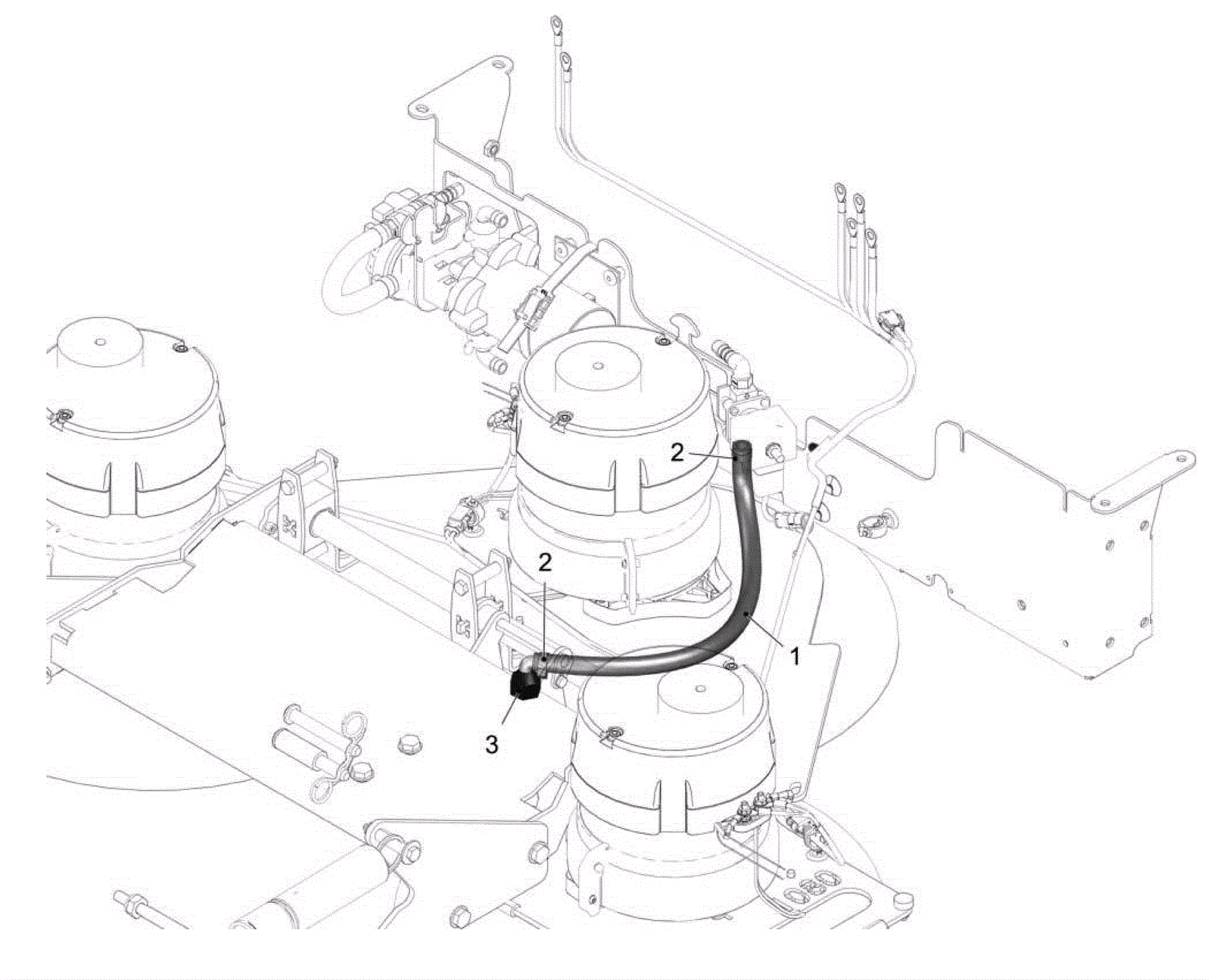 2
2
1
3