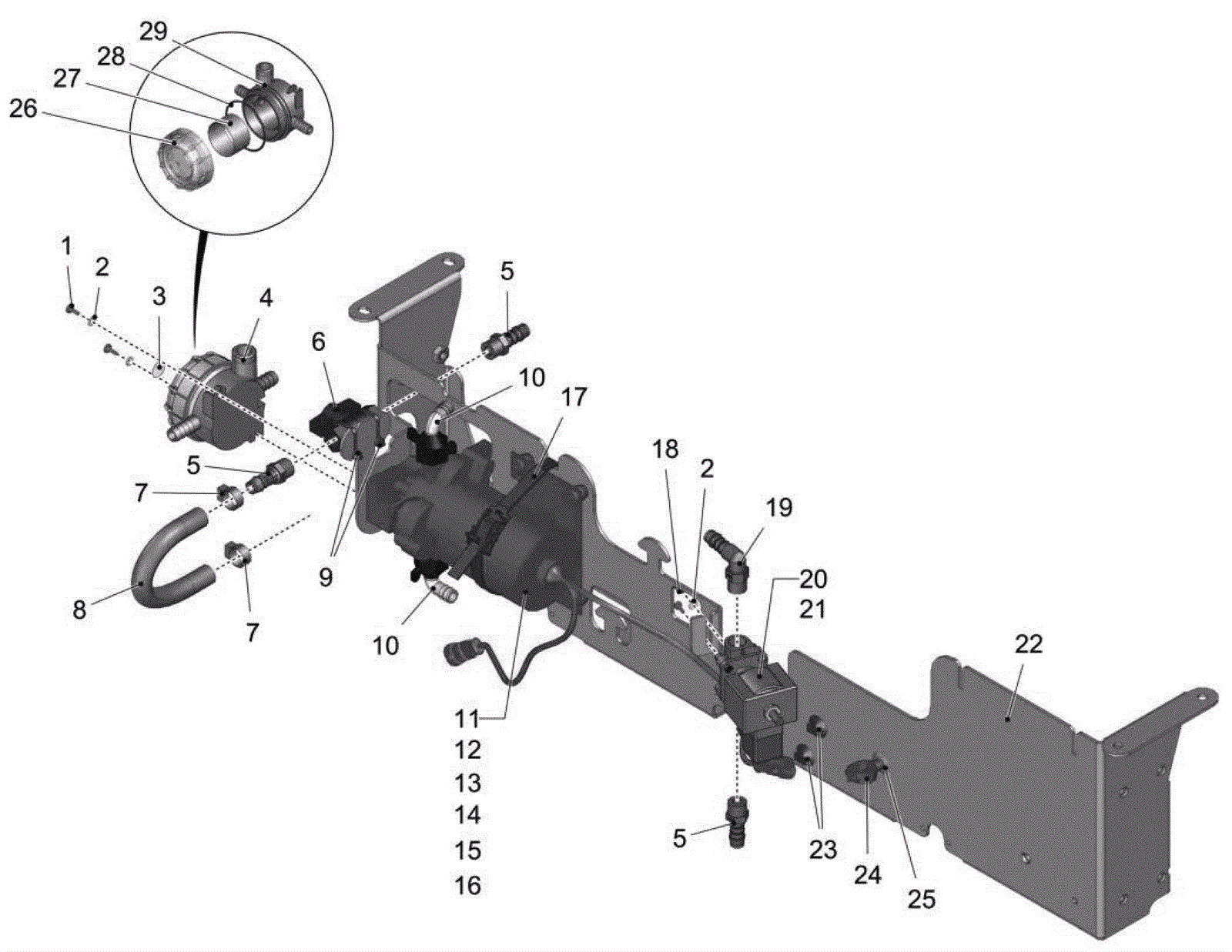 29
28
27
26
1
2
3
4
5
6
10
17
5
7
9
8
7
10
18
2
19
20
21
22
11
12
13
14
15
16
5
23
24
25