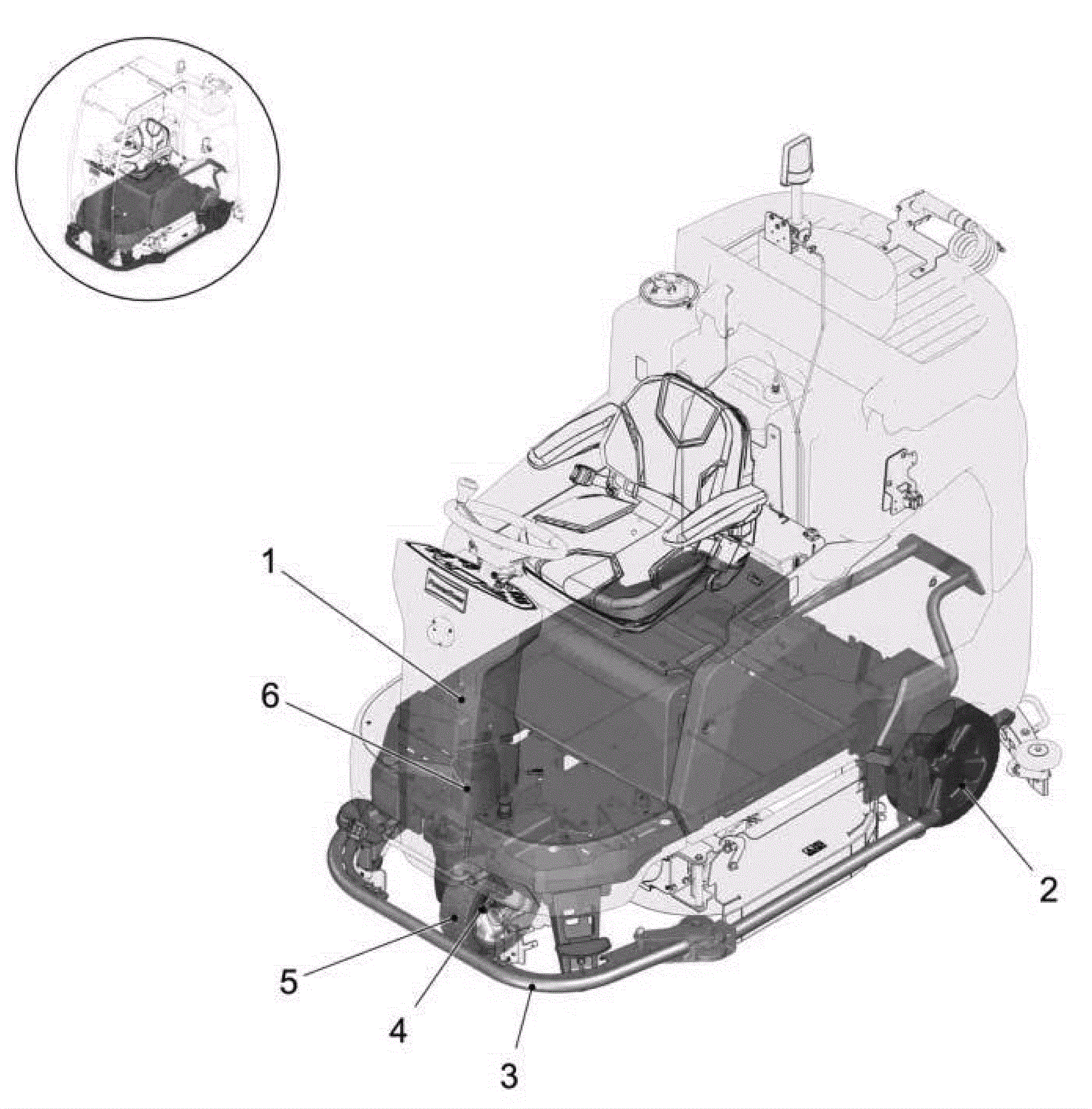 1
6
2
5
4
3