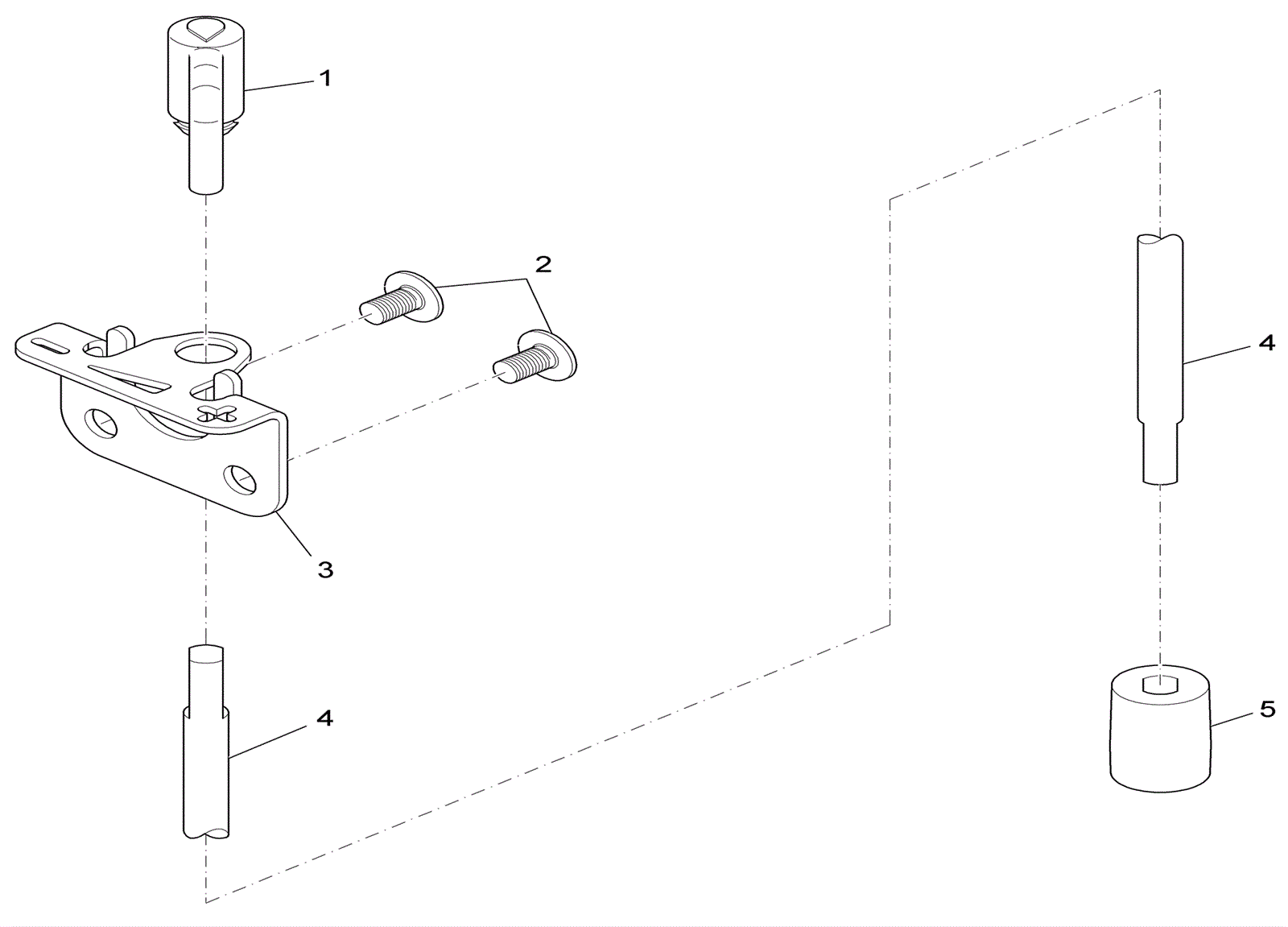 1
2
4
3
4
5