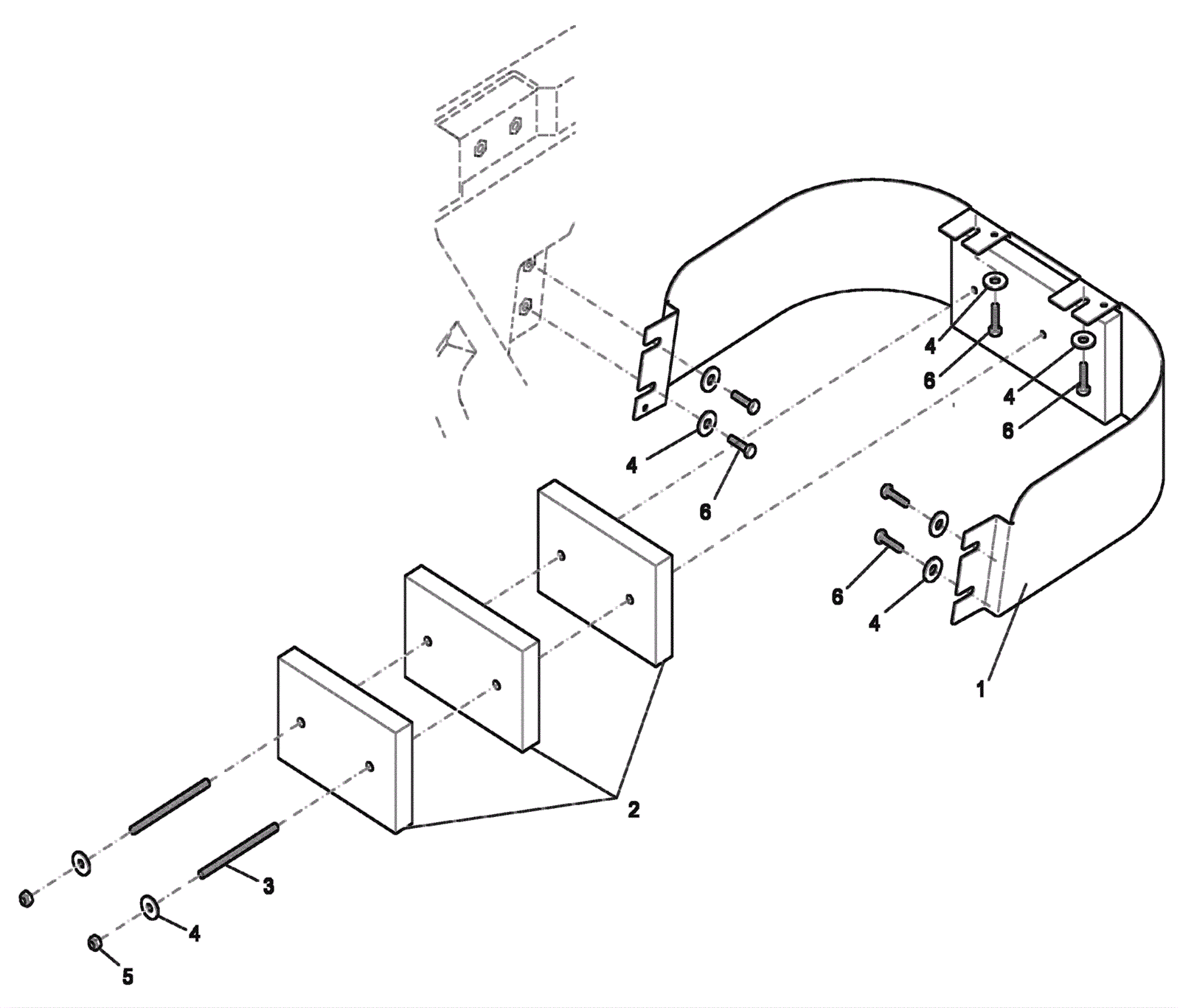 4
6
4
6
4
6
6
4
1
2
3
4
5