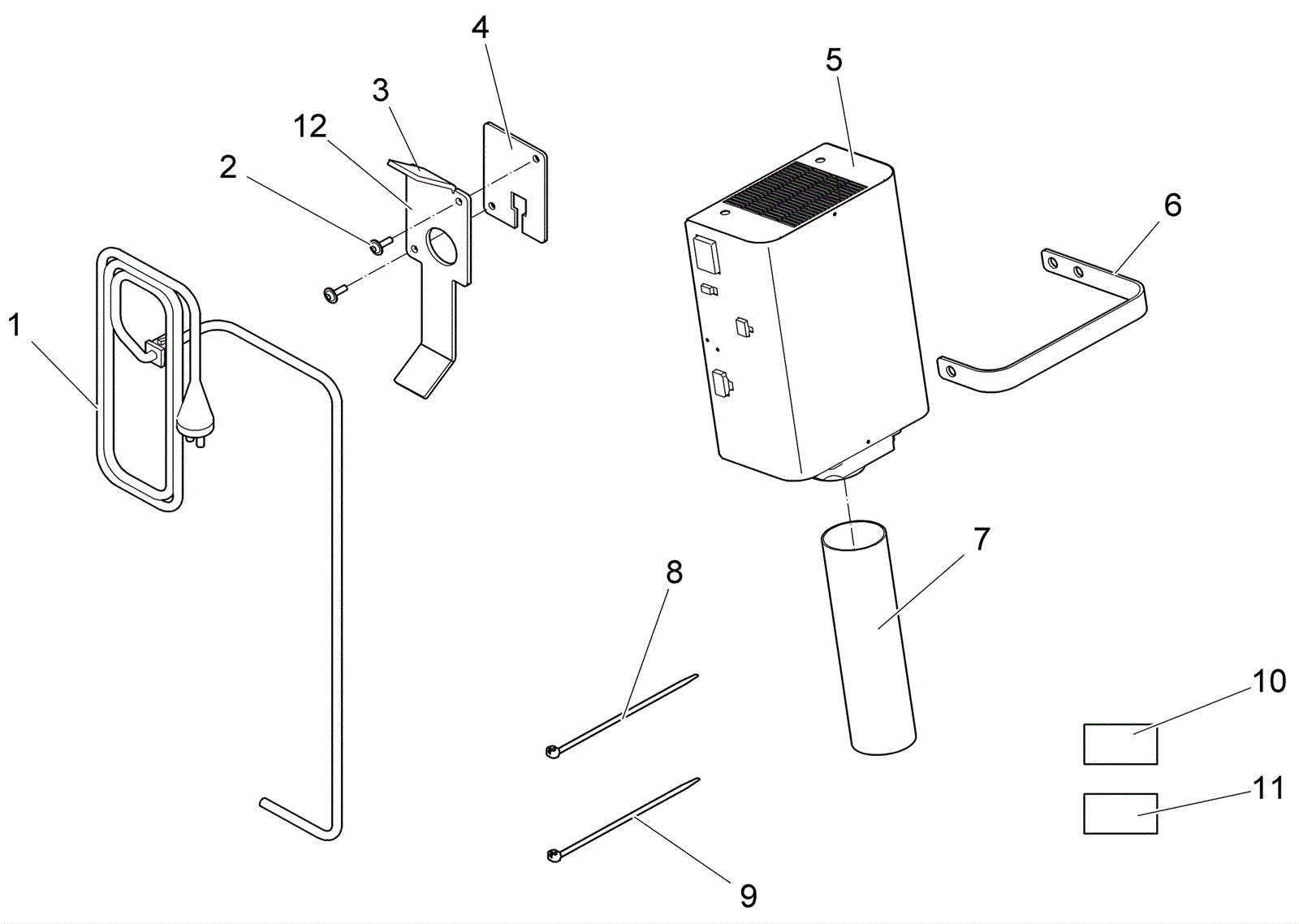 4
5
3
12
2
6
1
7
8
10
11
9