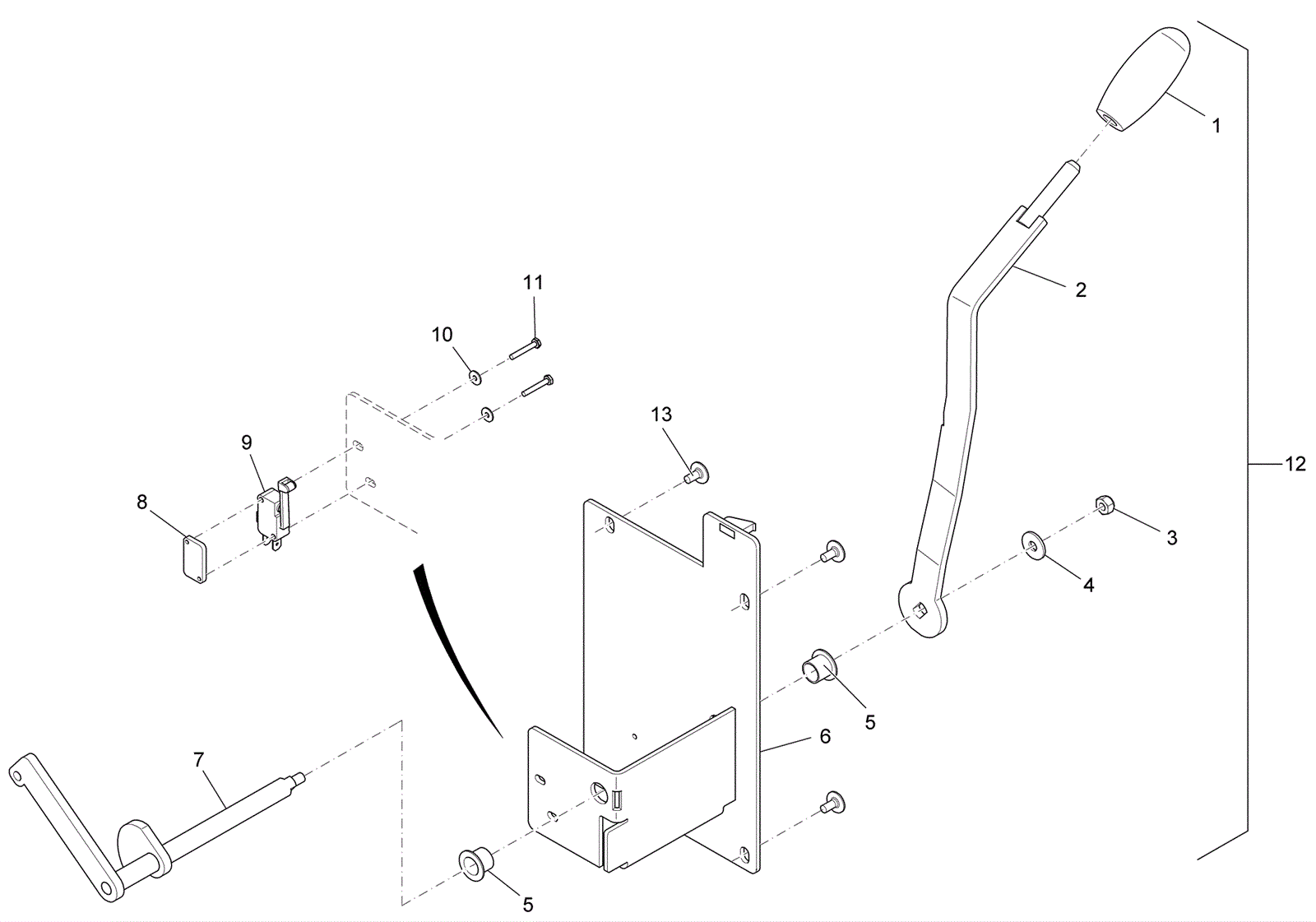 1
2
11
10
13
9
8
12
3
4
5
6
7
5