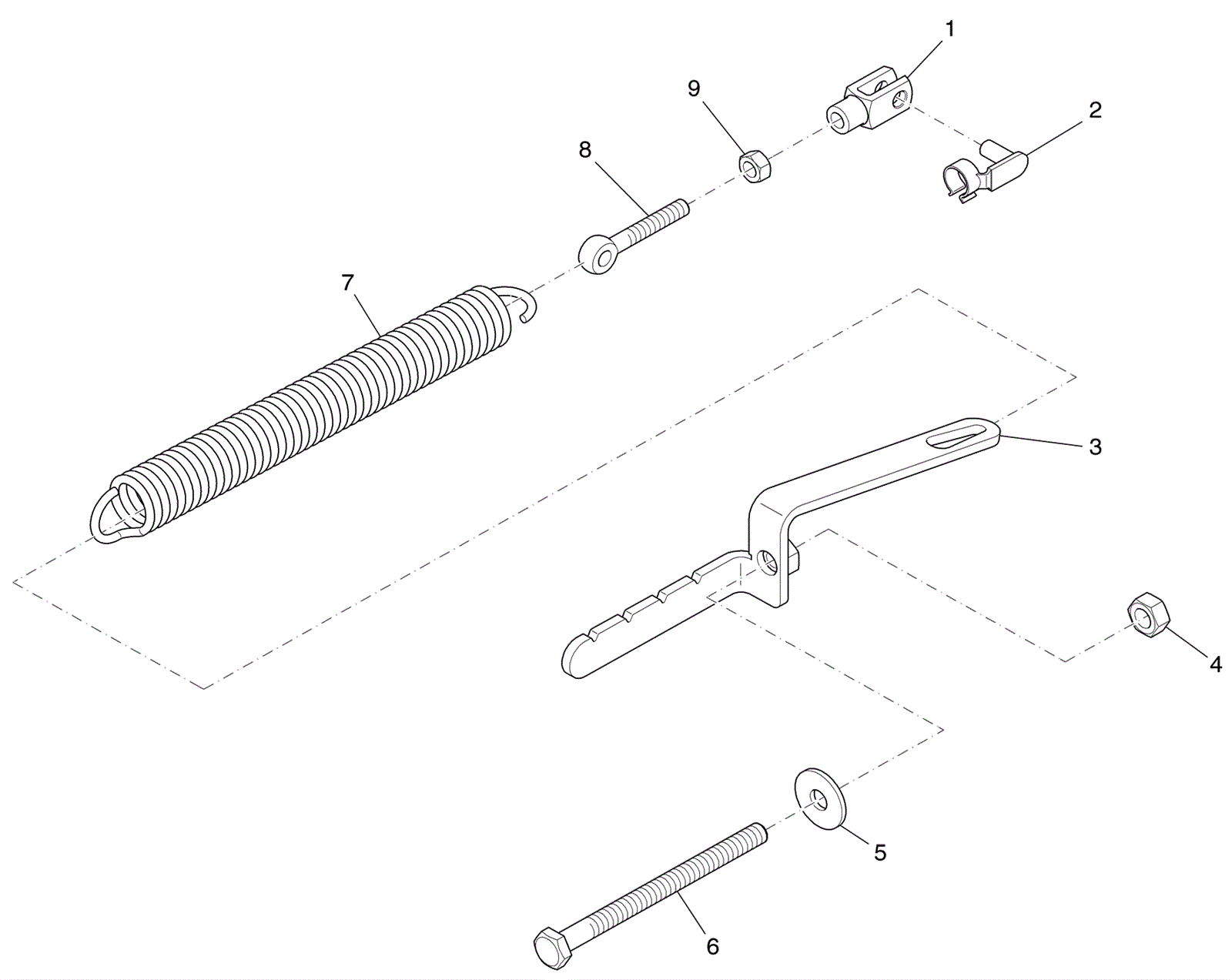 1
9
2
8
7
3
4
5
6