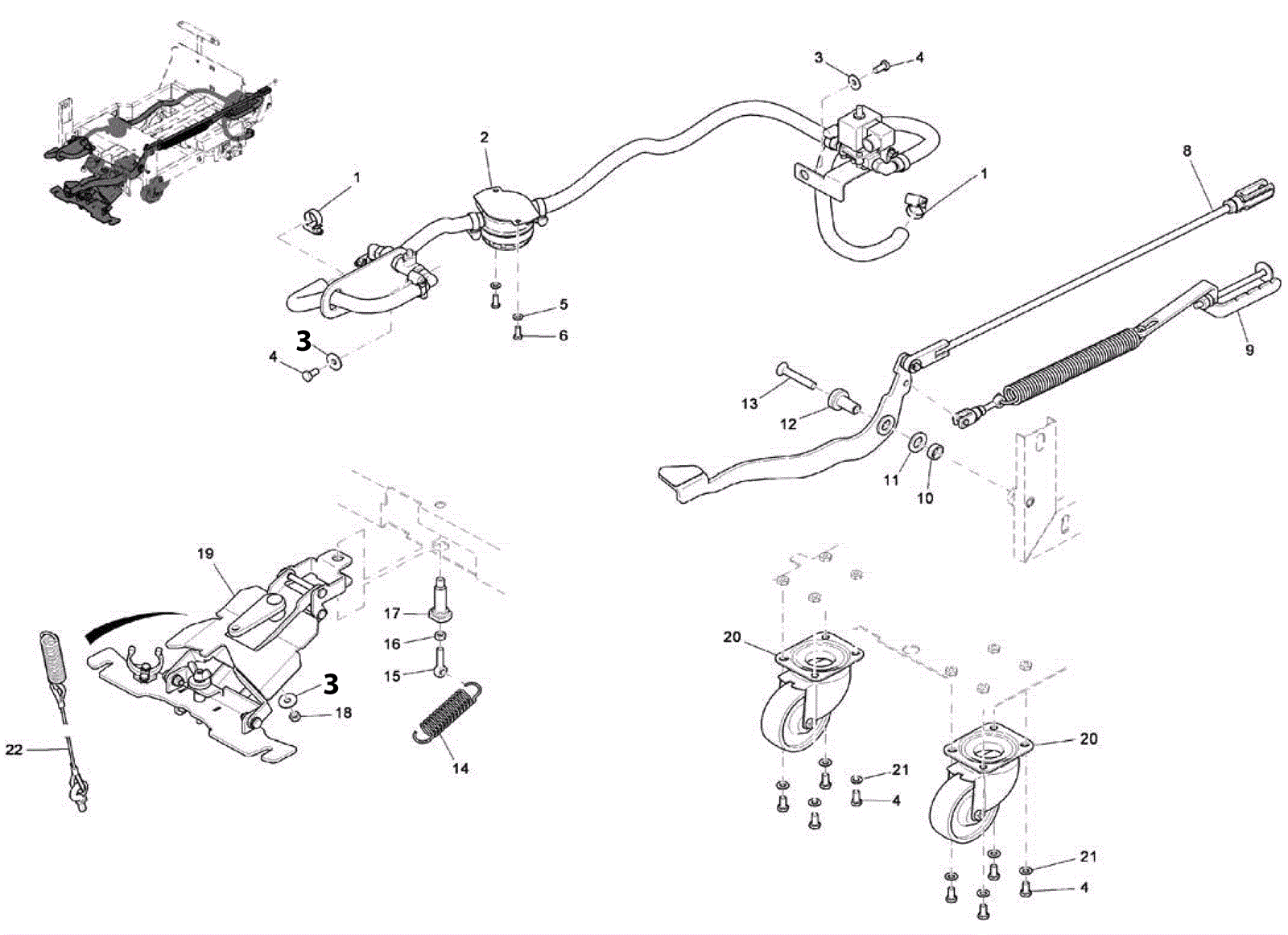 3
4
2
1
1
8
5
6
3
4
9
13
12
11
10
19
17
16
15
3
18
14
22
20
20
21
4
21
4