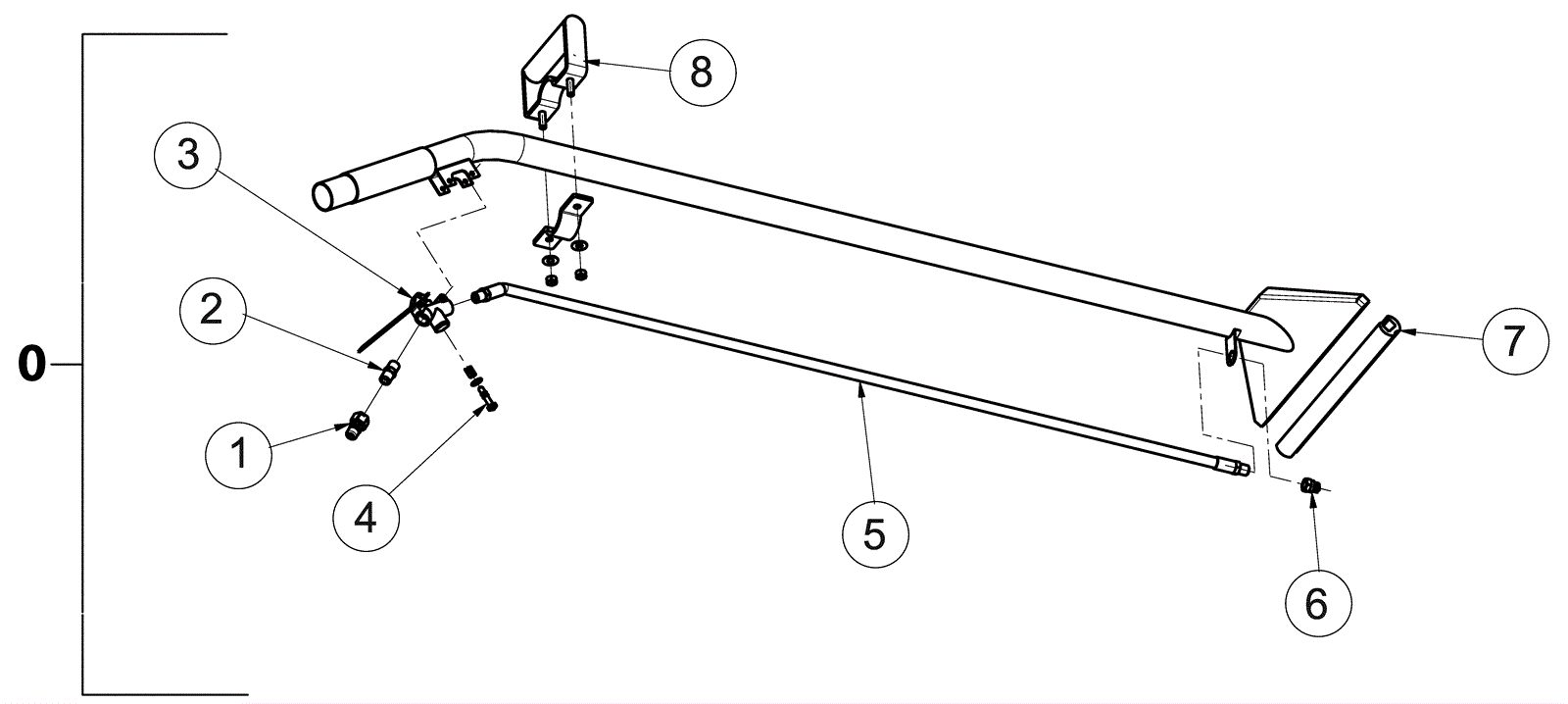 0
8
3
2
1
4
5
7
6