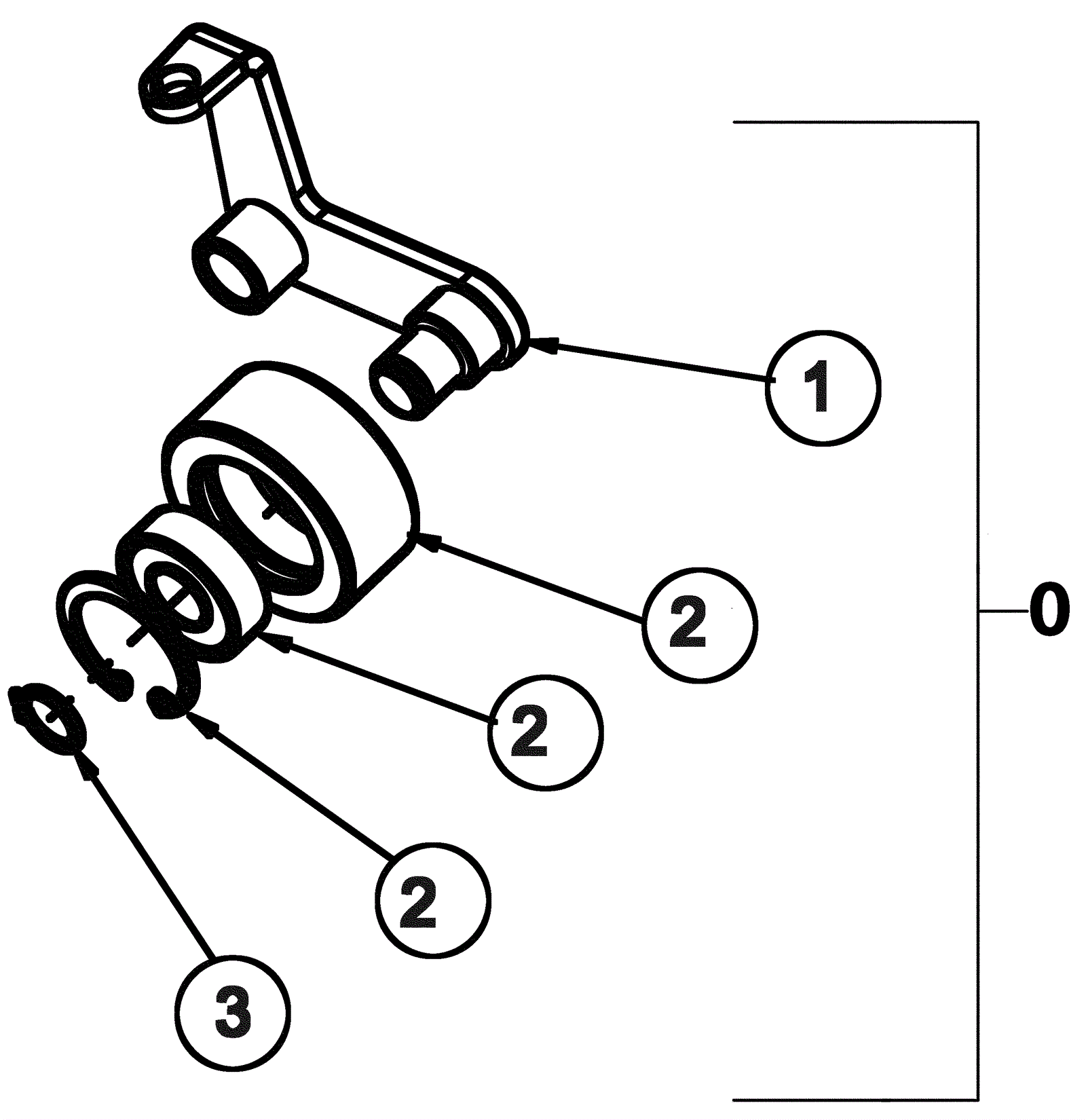 1
2
0
2
2
3