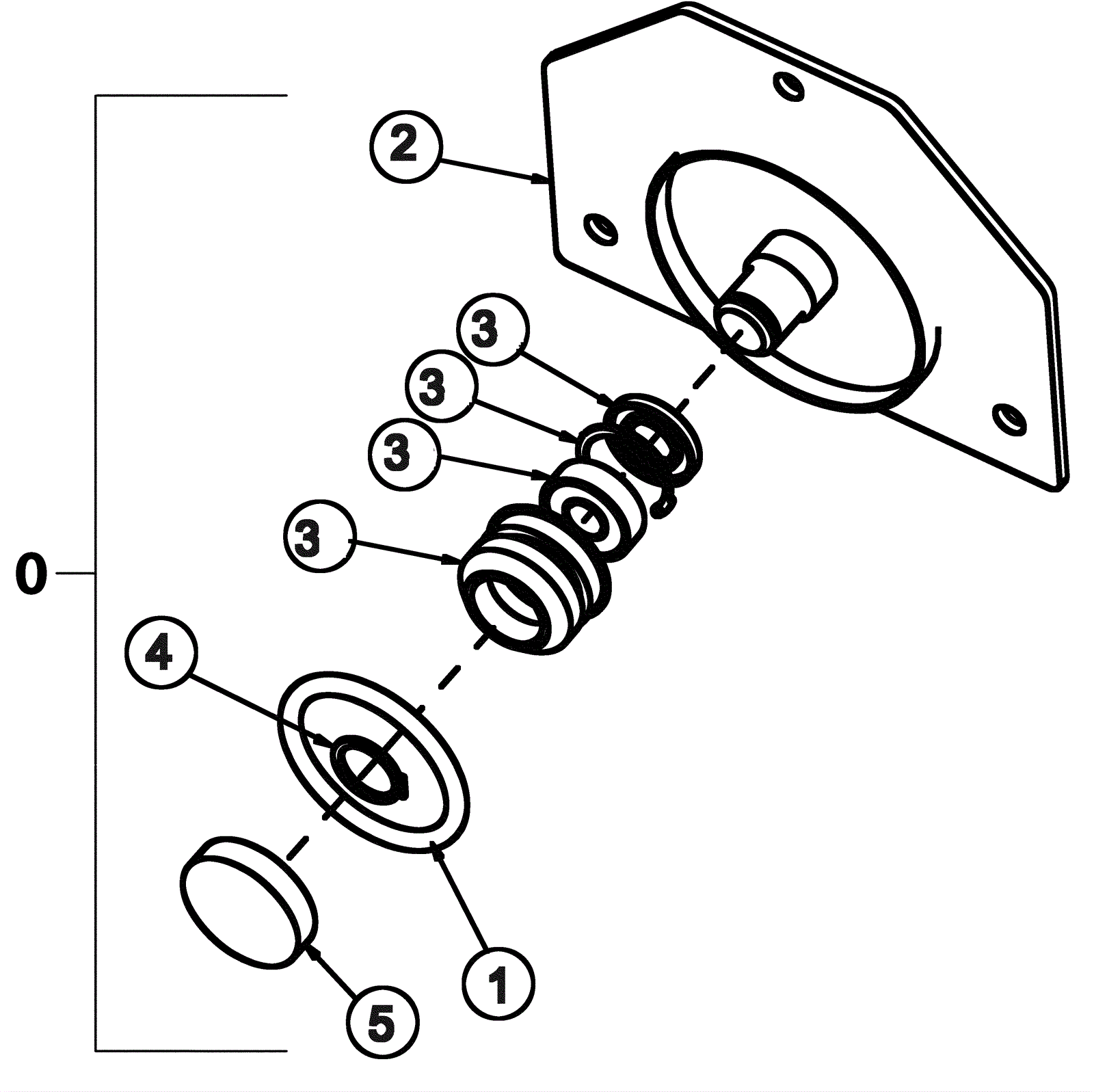 2
3
3
3
3
0
4
1
5