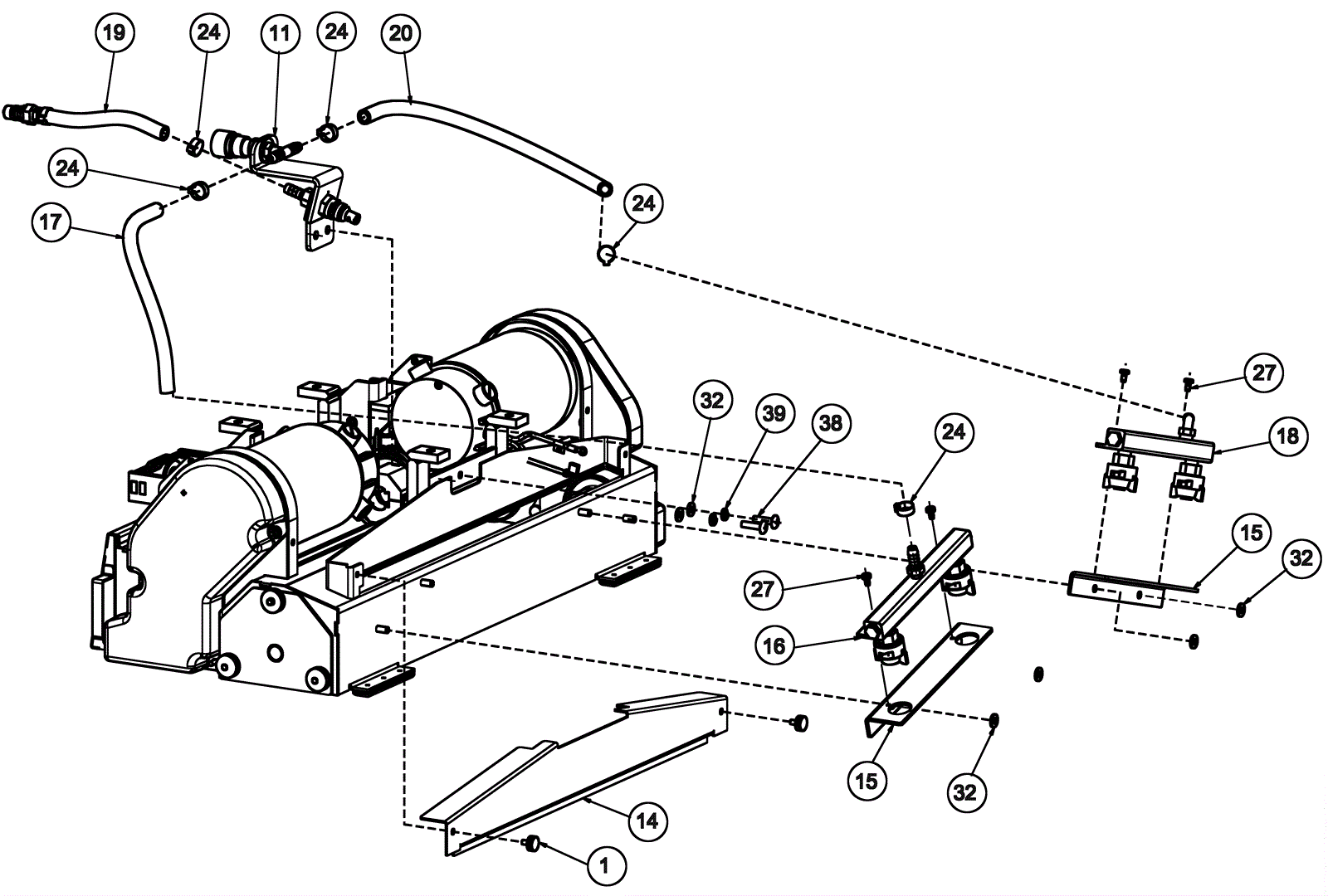 19
24
11
24
20
24
17
24
27
32
39
38
24
18
15
32
27
16
15
32
14
1