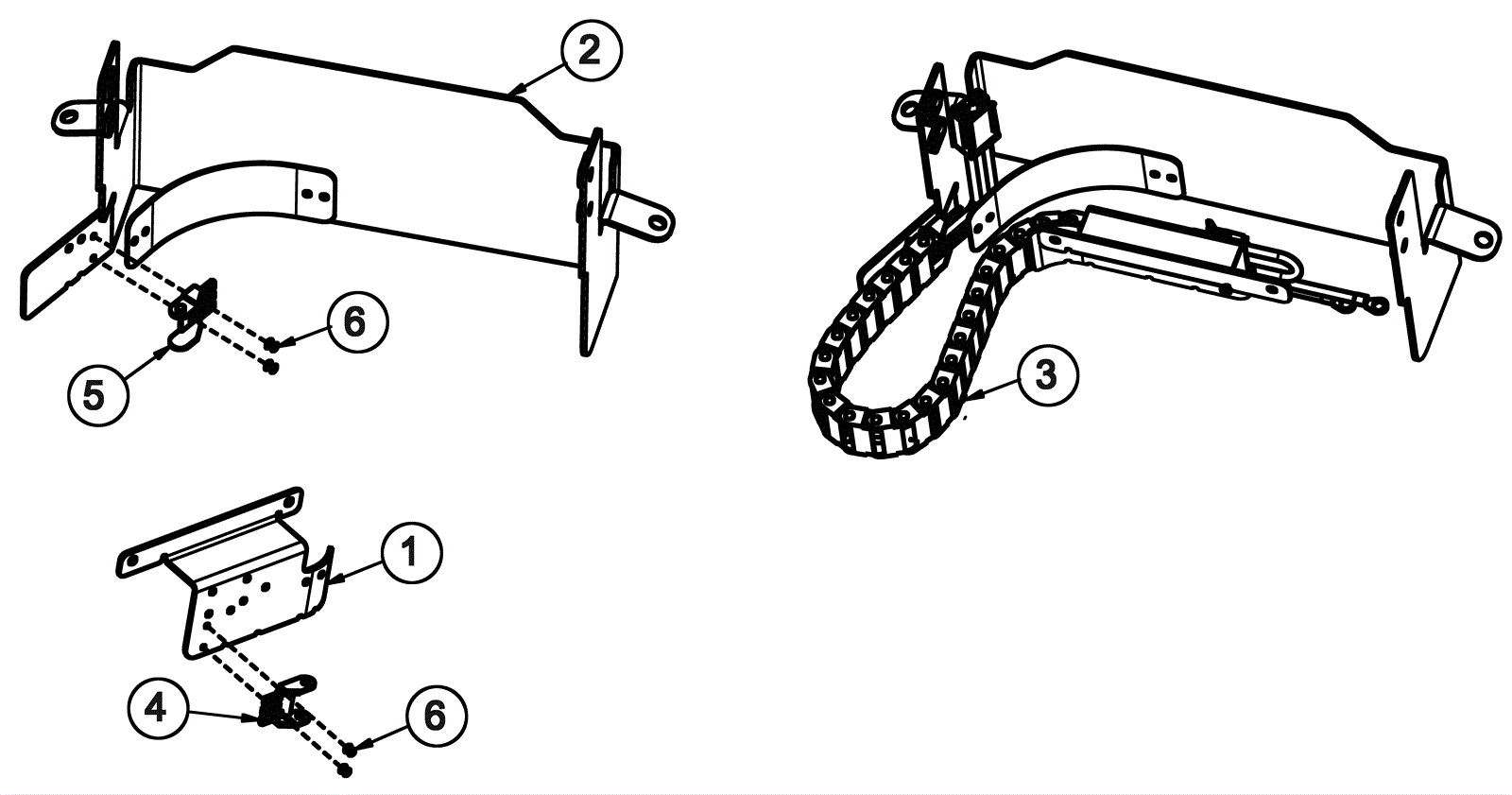 2
6
5
3
1
4
6